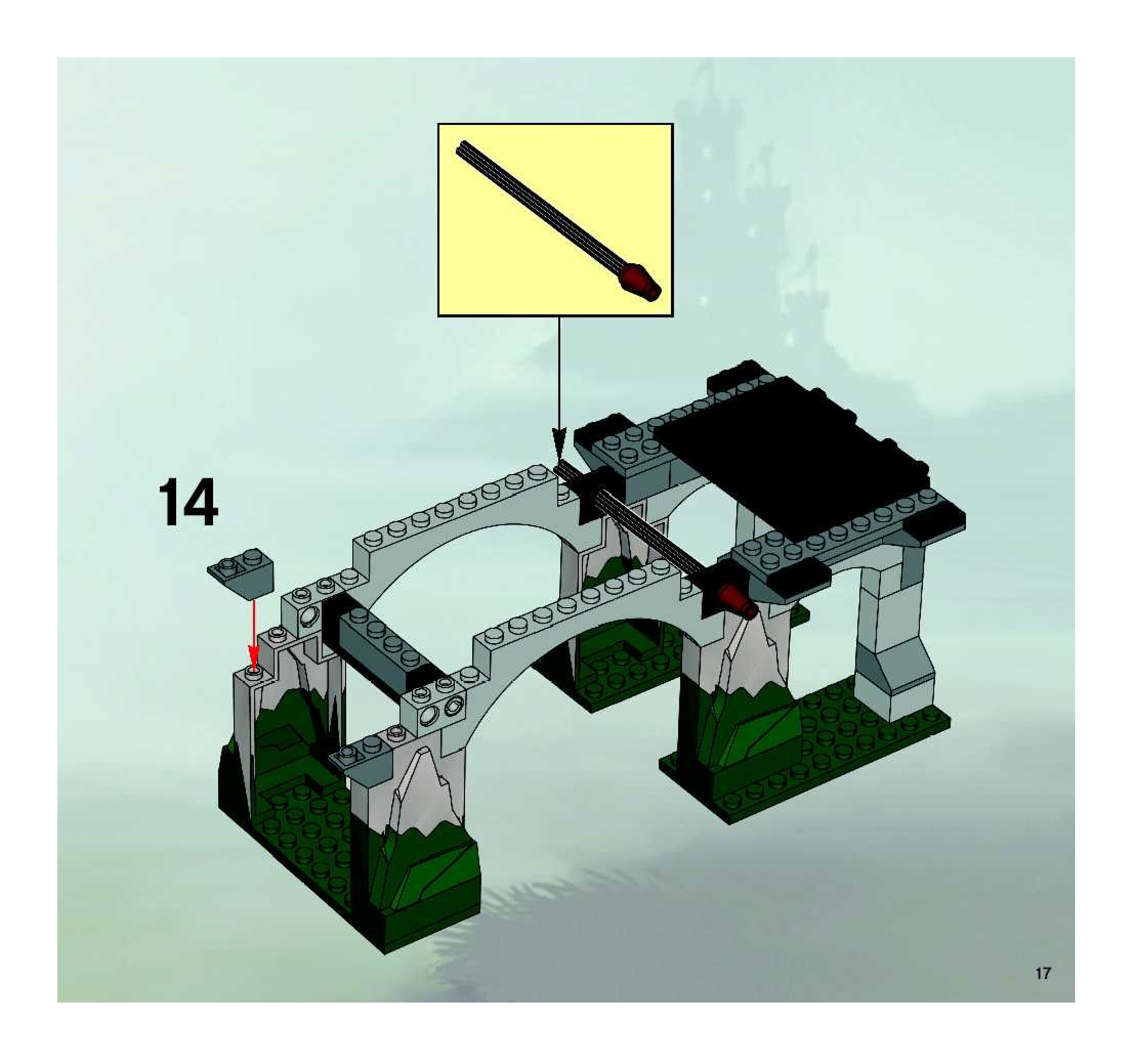 14

17