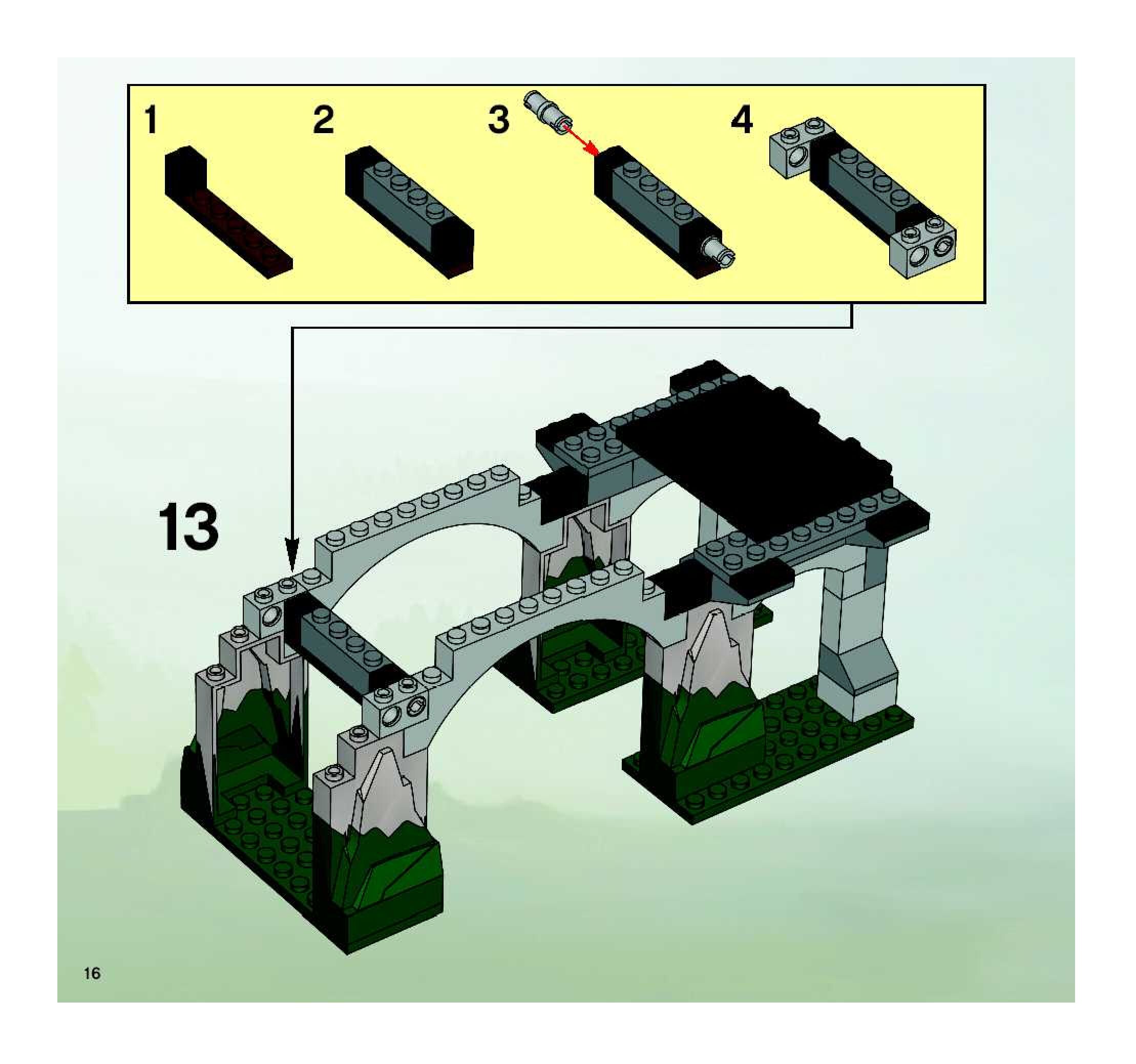 1

2

3

4

13

16