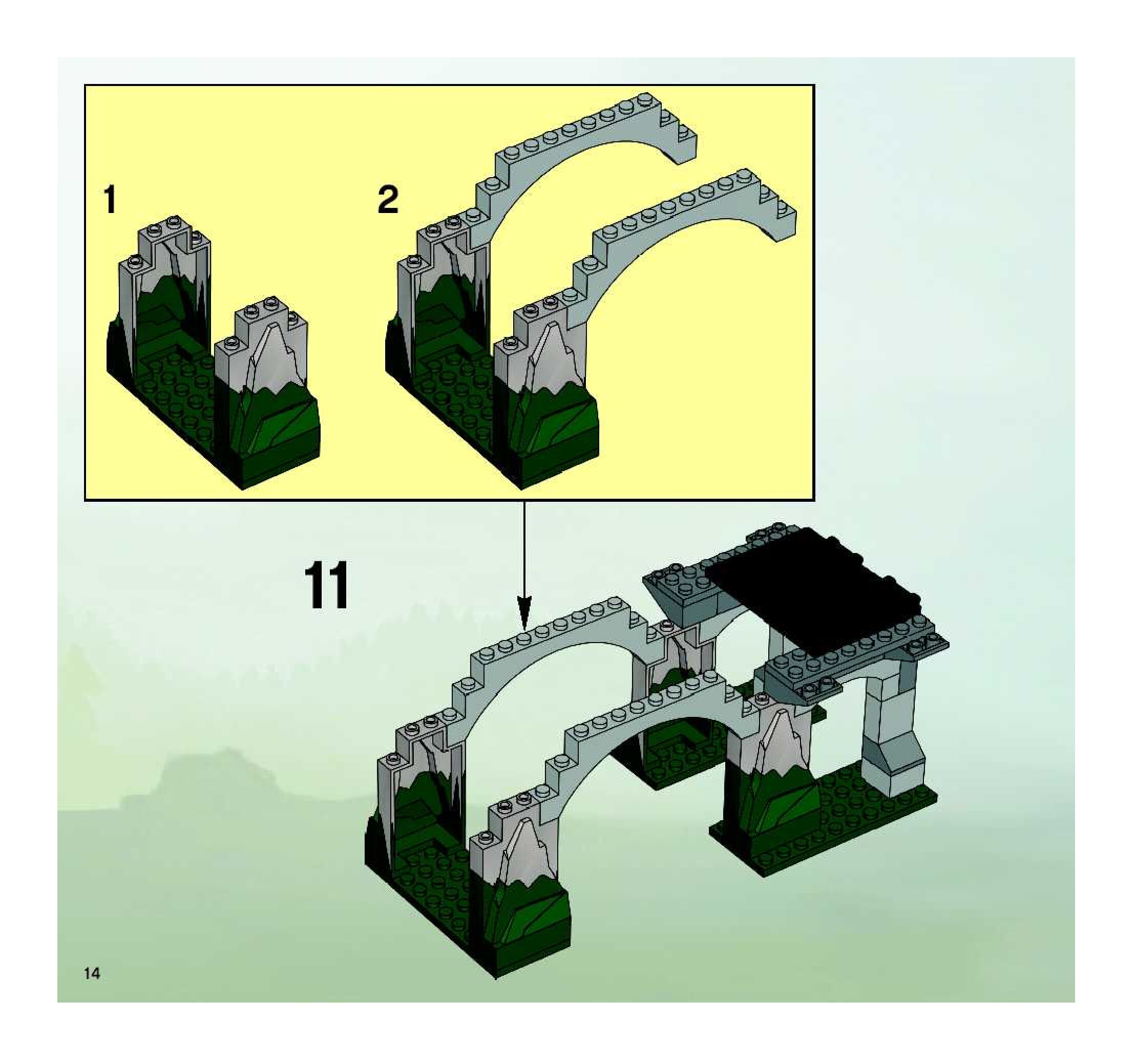 1

2

11

14