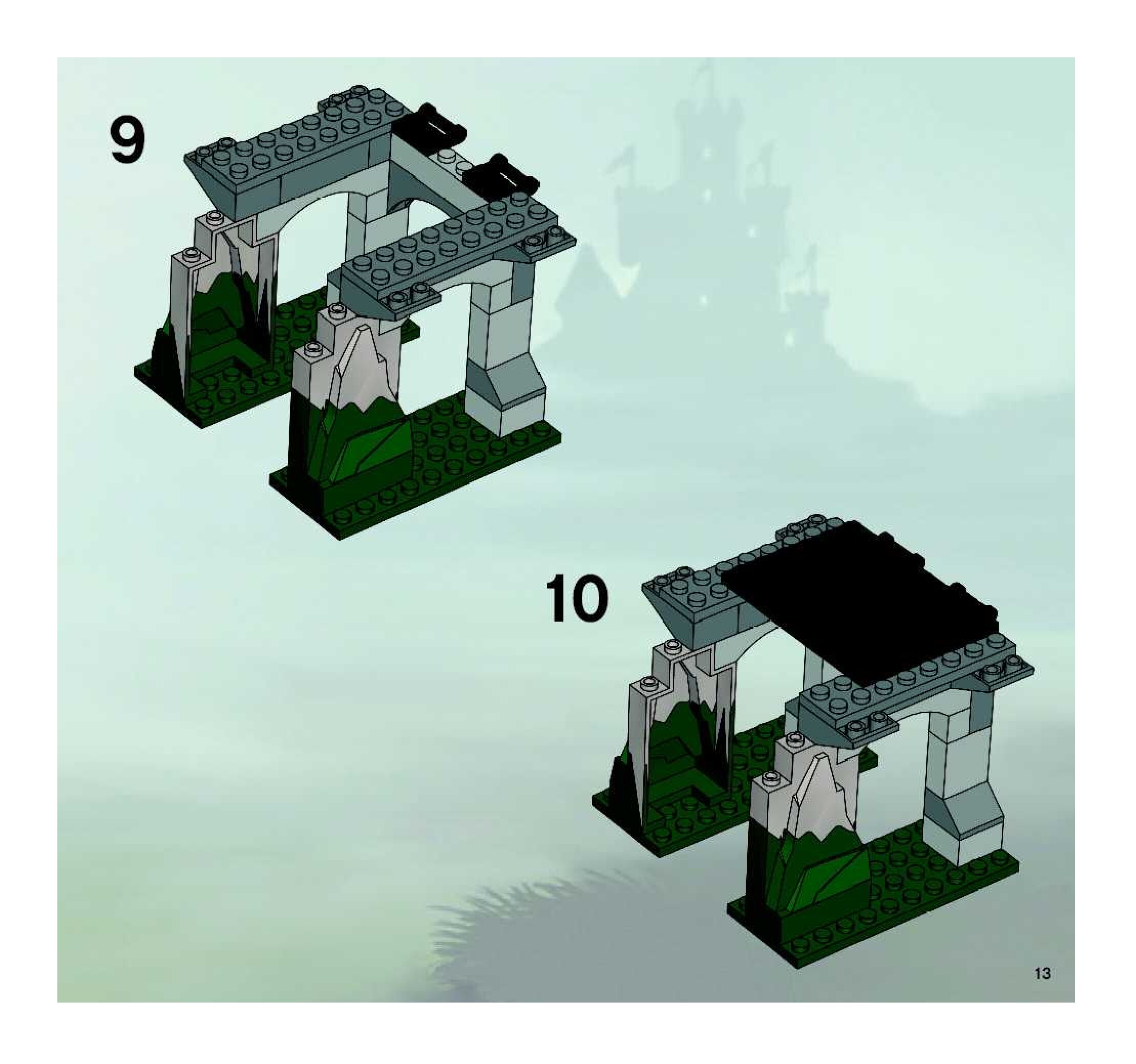 9

10

13