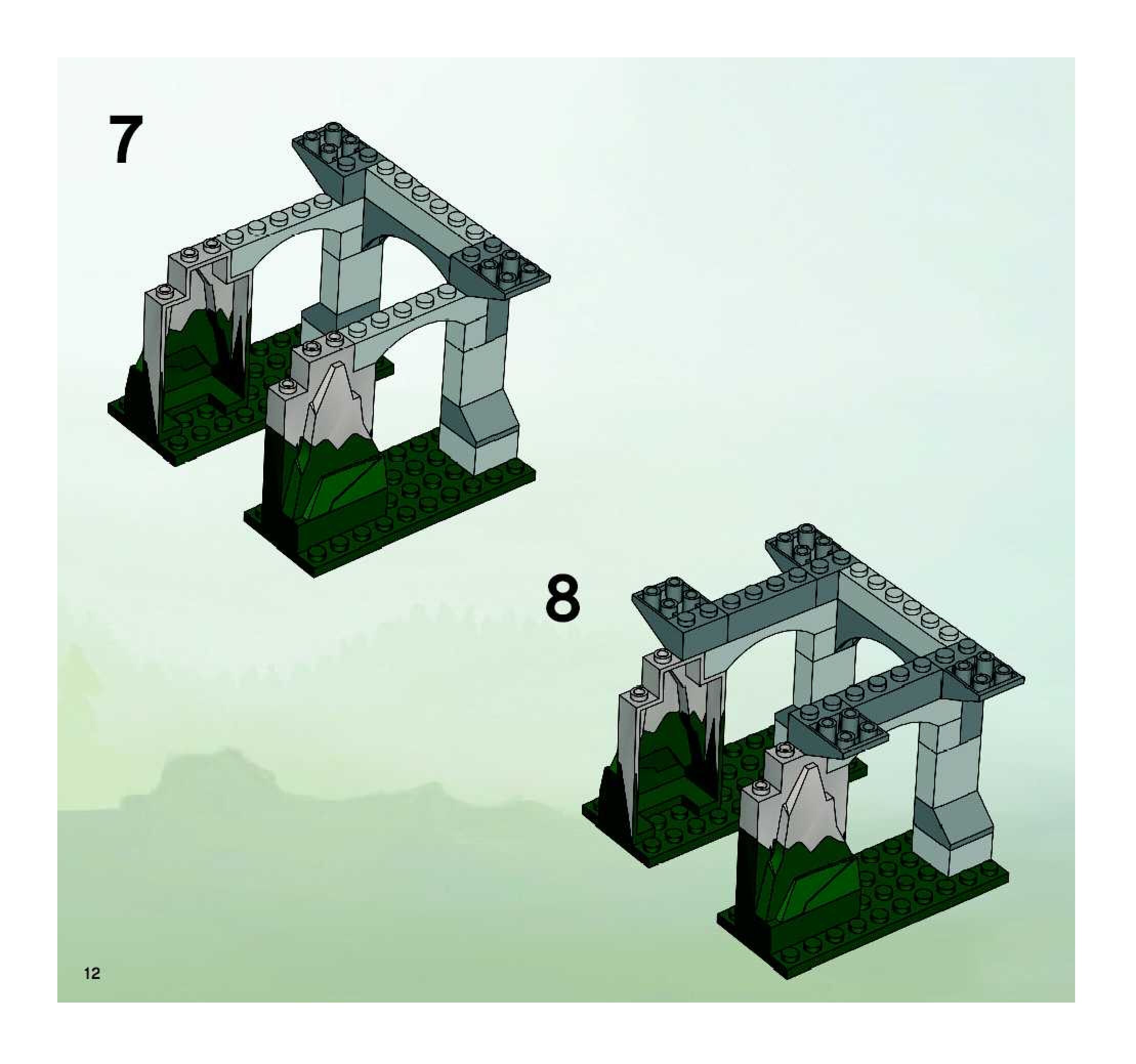 7

8

12