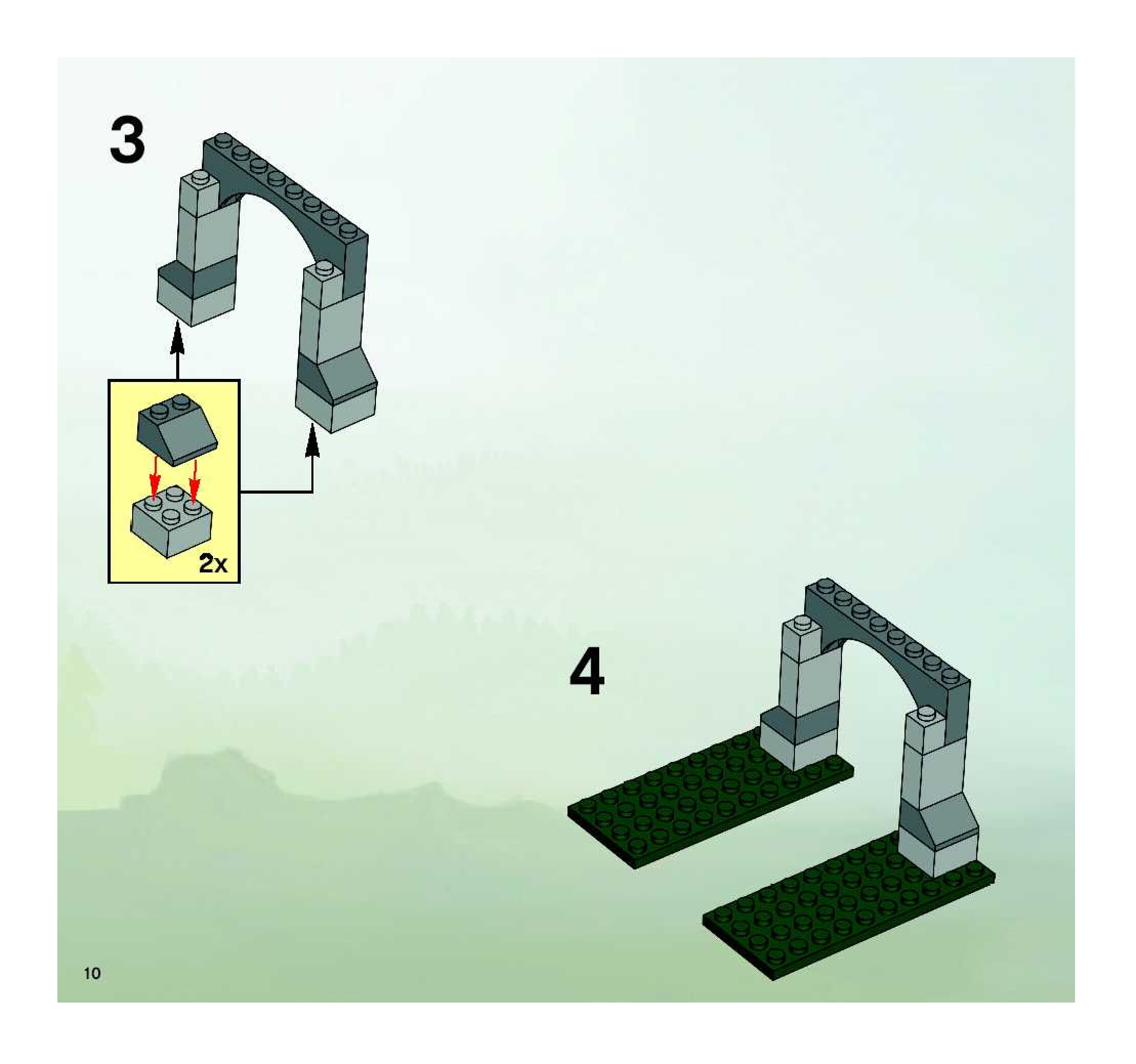 3

2x

4

10