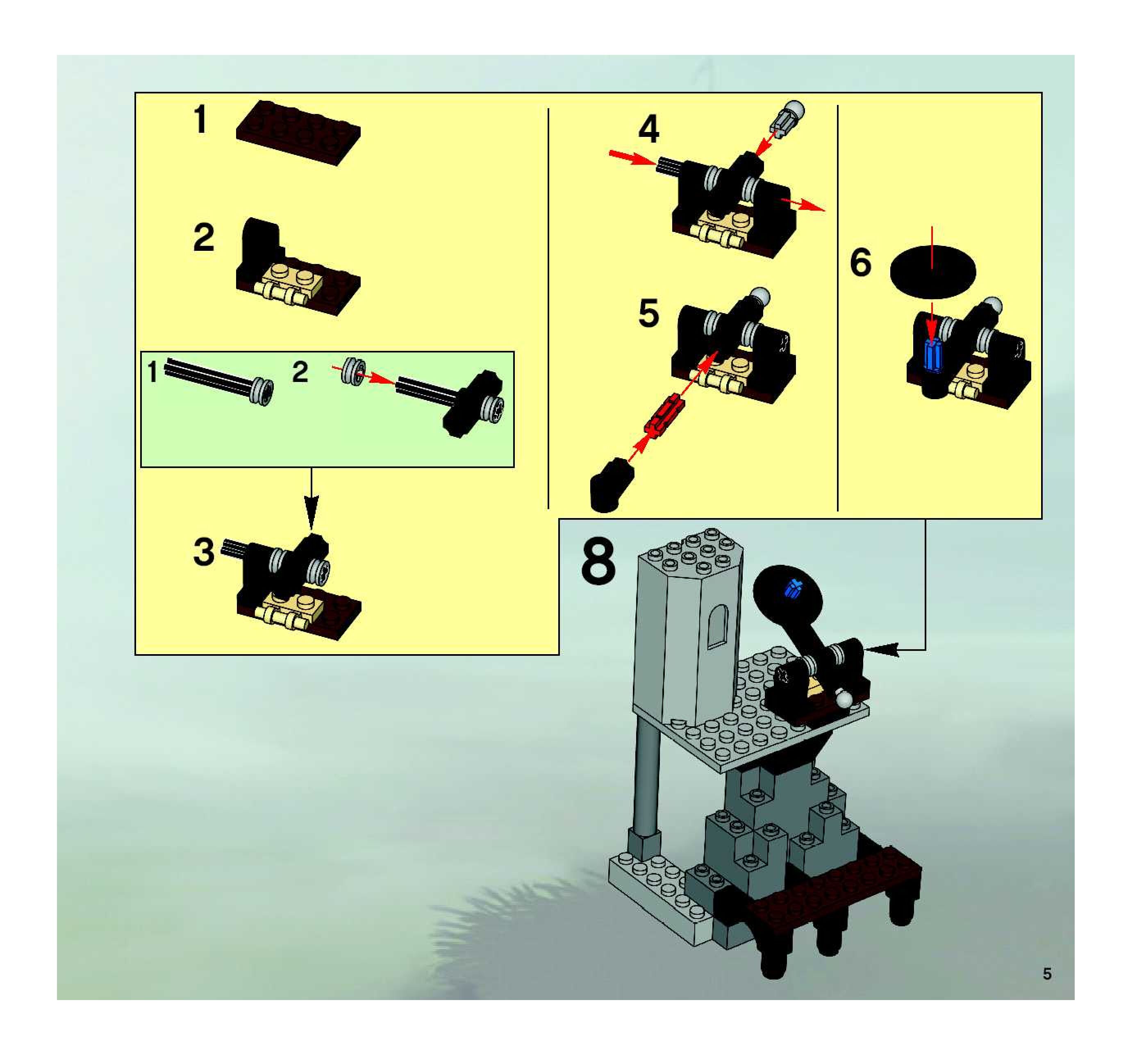 1

2

1 2

3

4

5

6

8

5