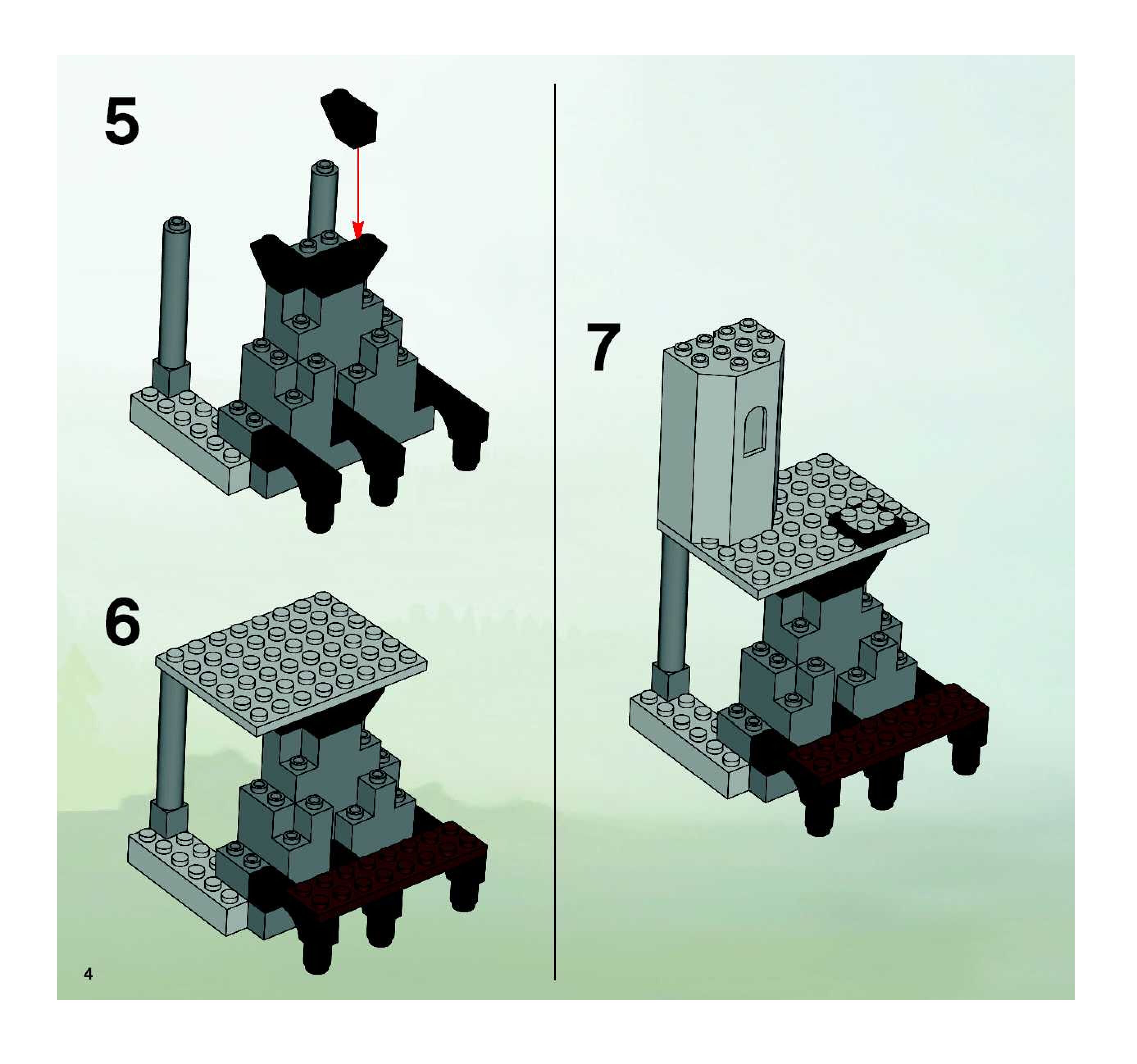 5

6

4

7