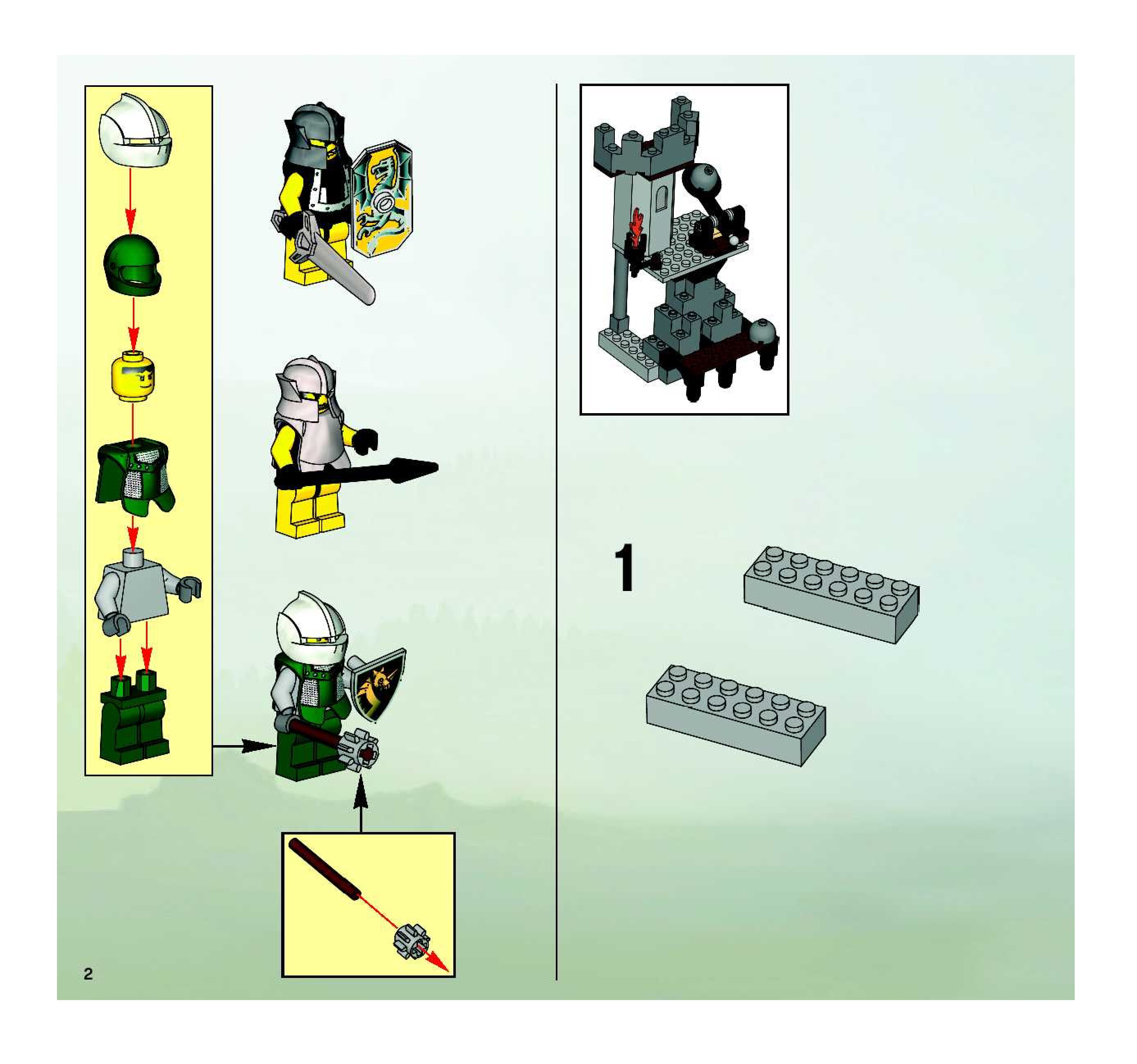 1

2