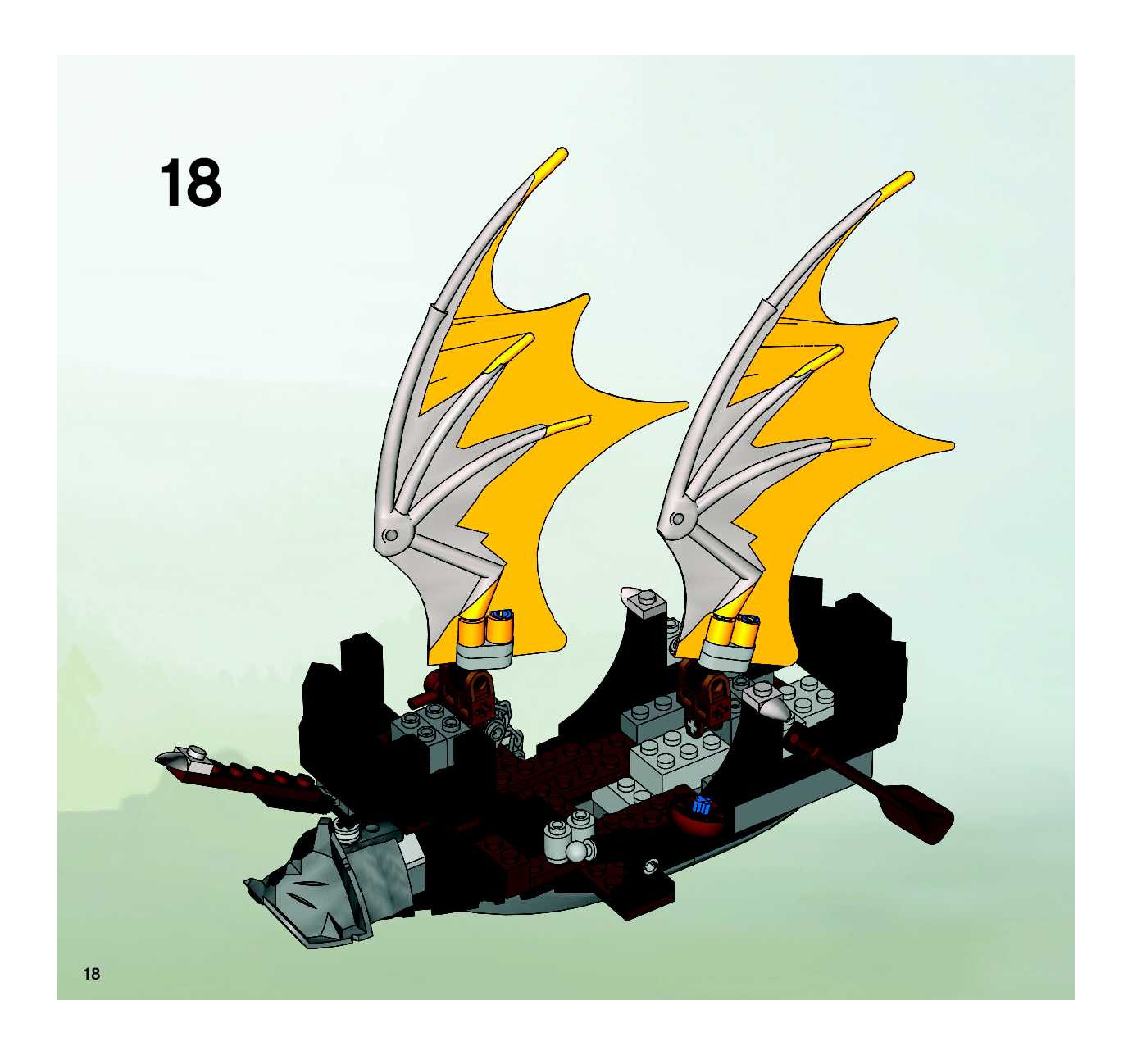 18

18