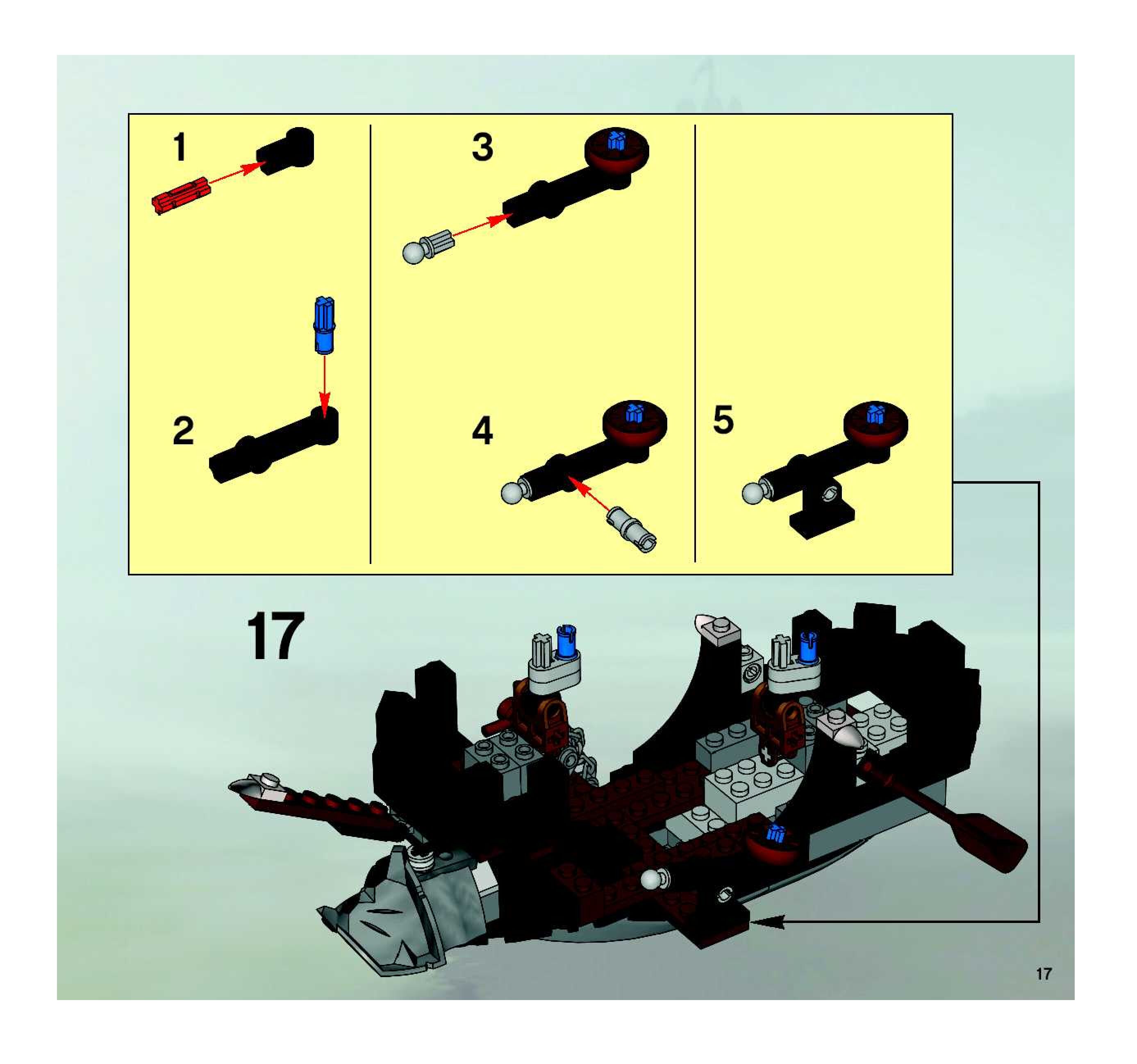 1

2

3

4

5

17

17