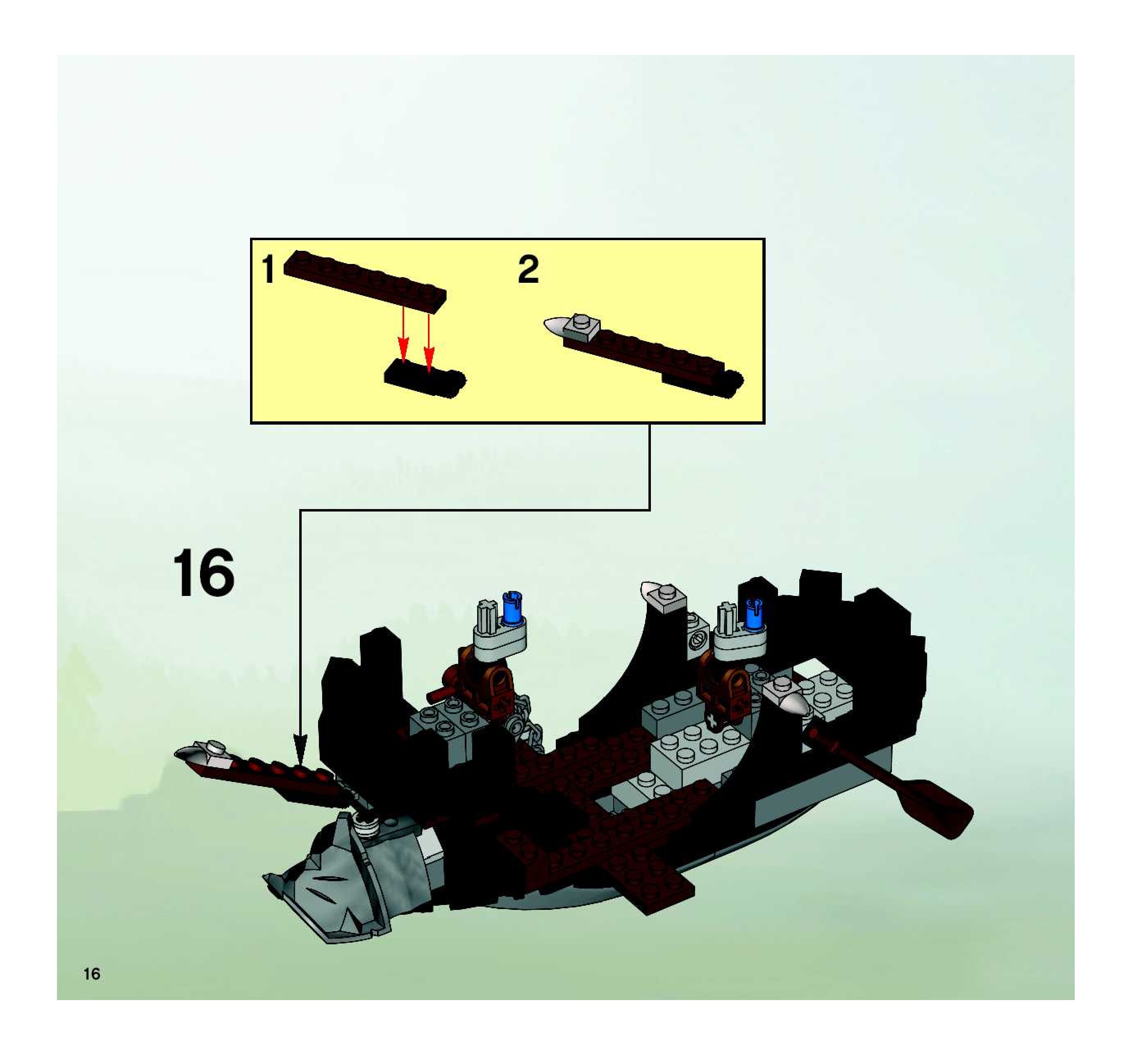 1

2

16

16