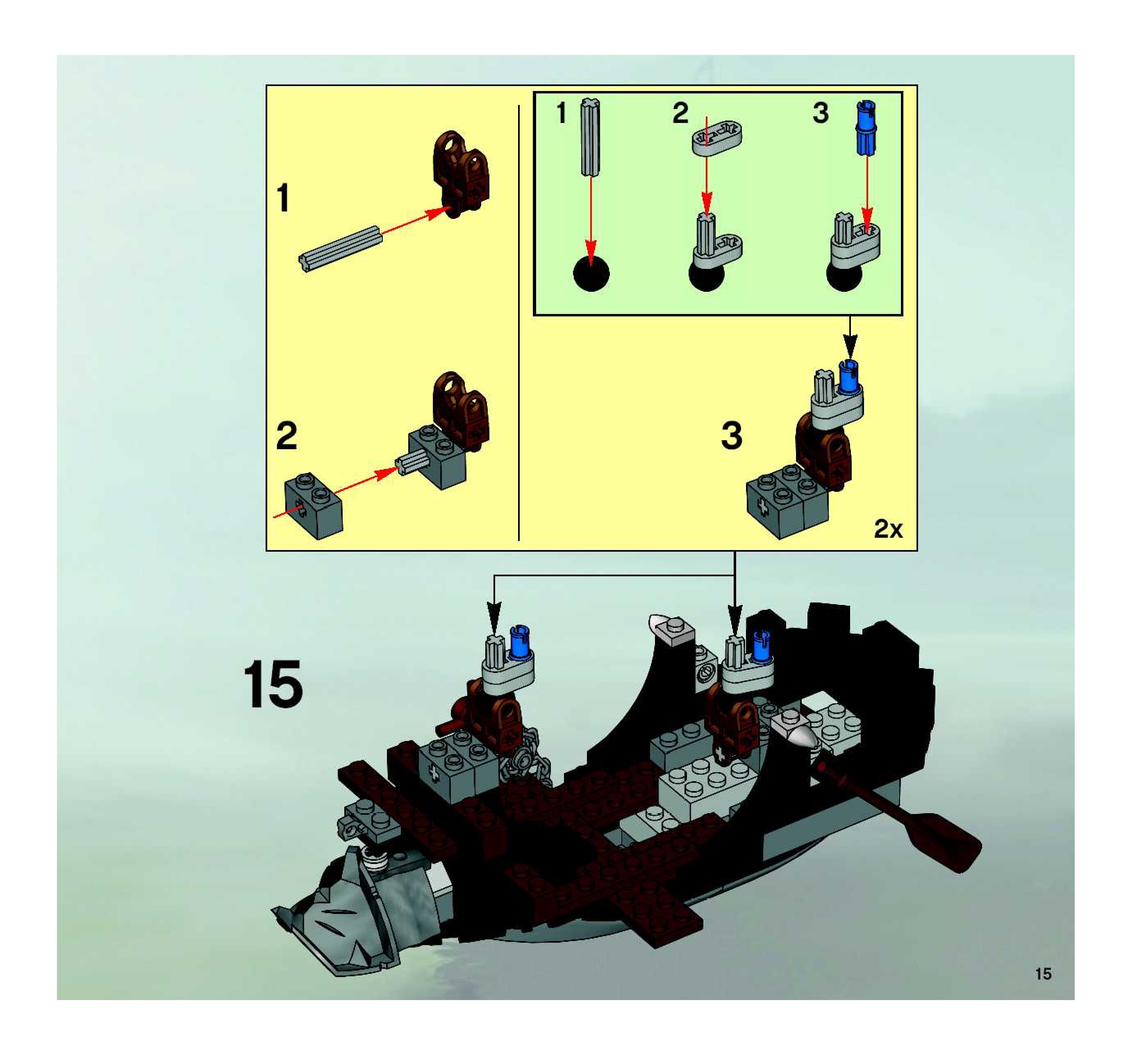 1

2

1

2

3

3

2x

15

15