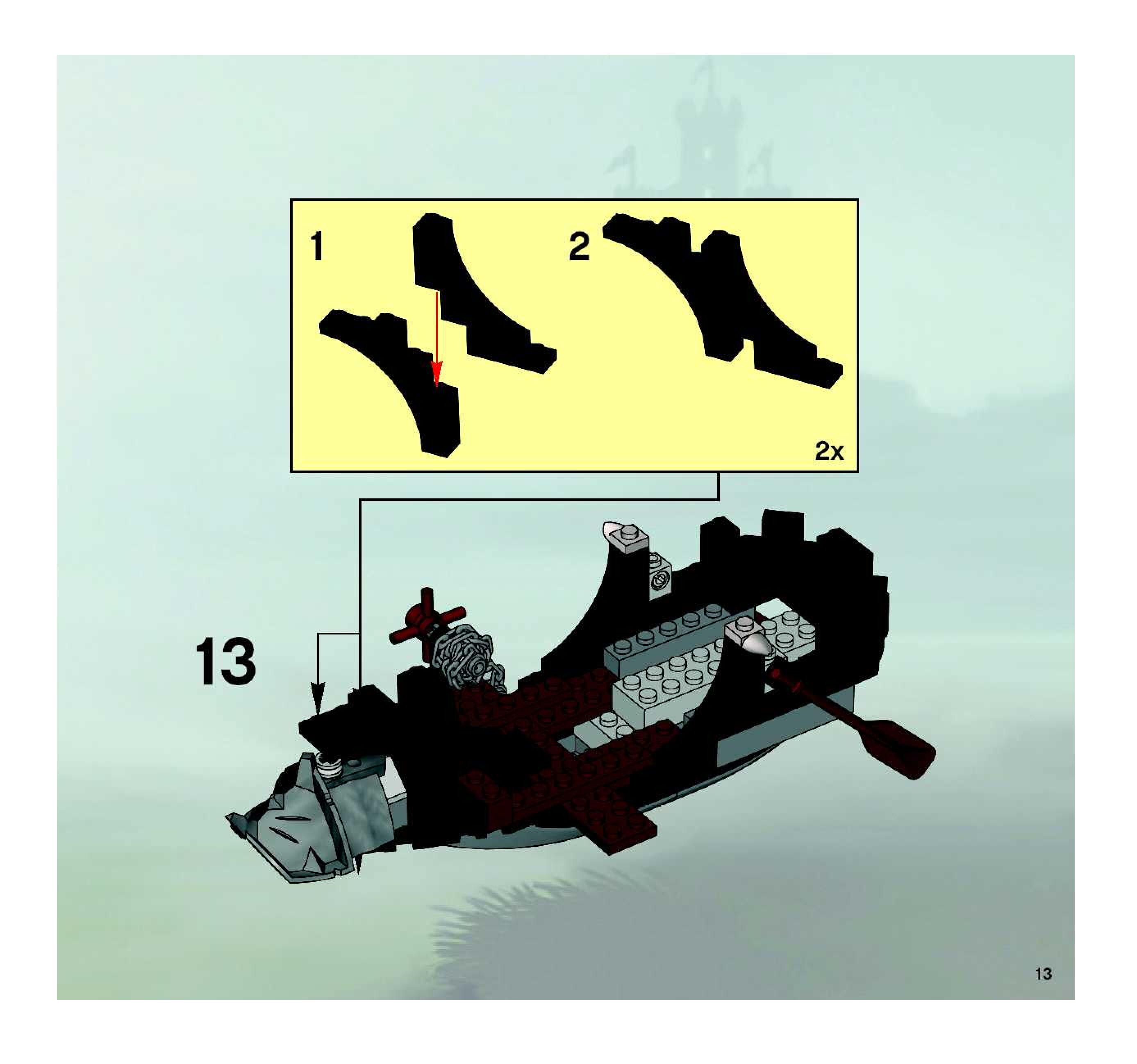 1

2

2x

13

13