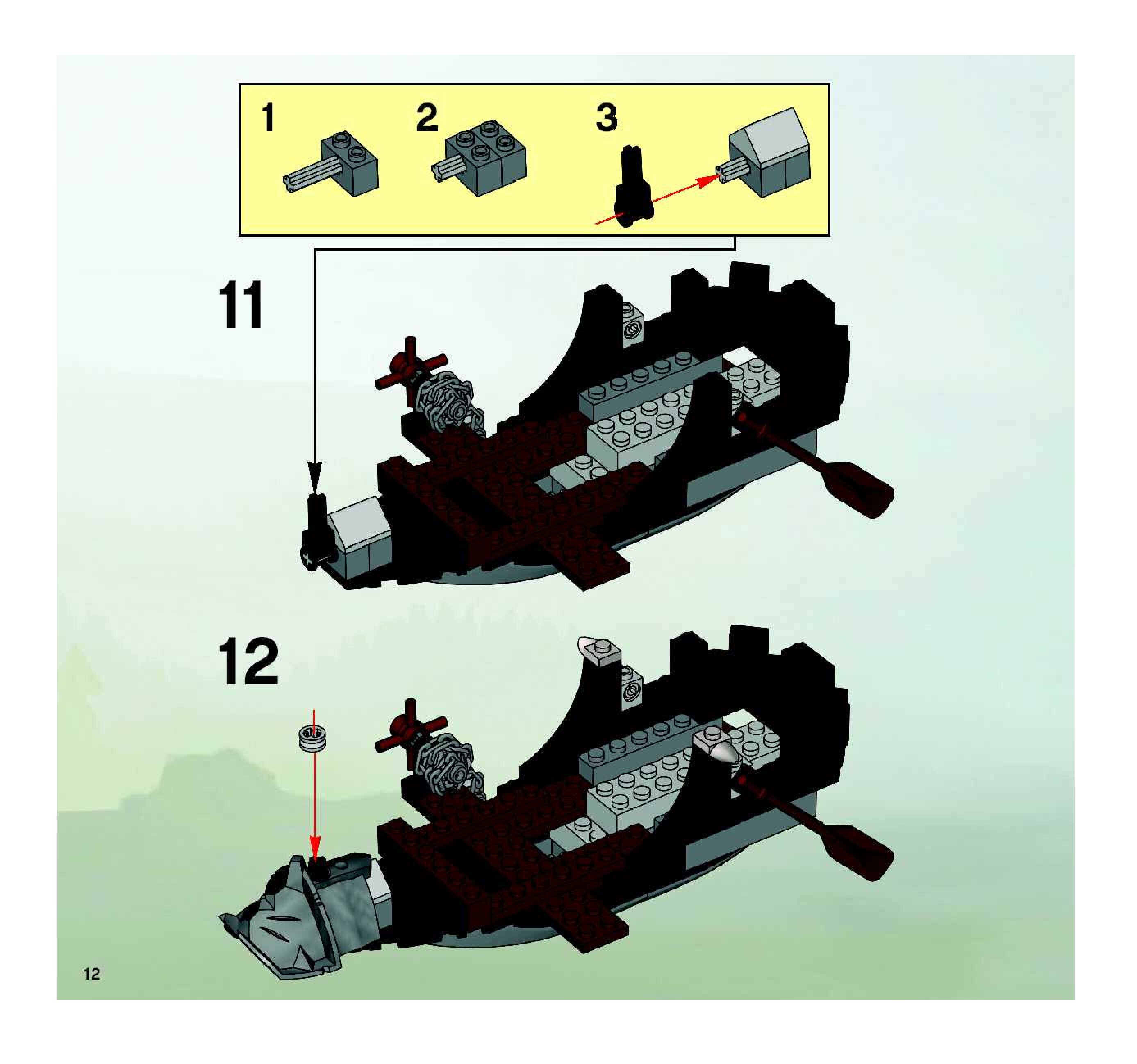 1

2

3

11

12

12