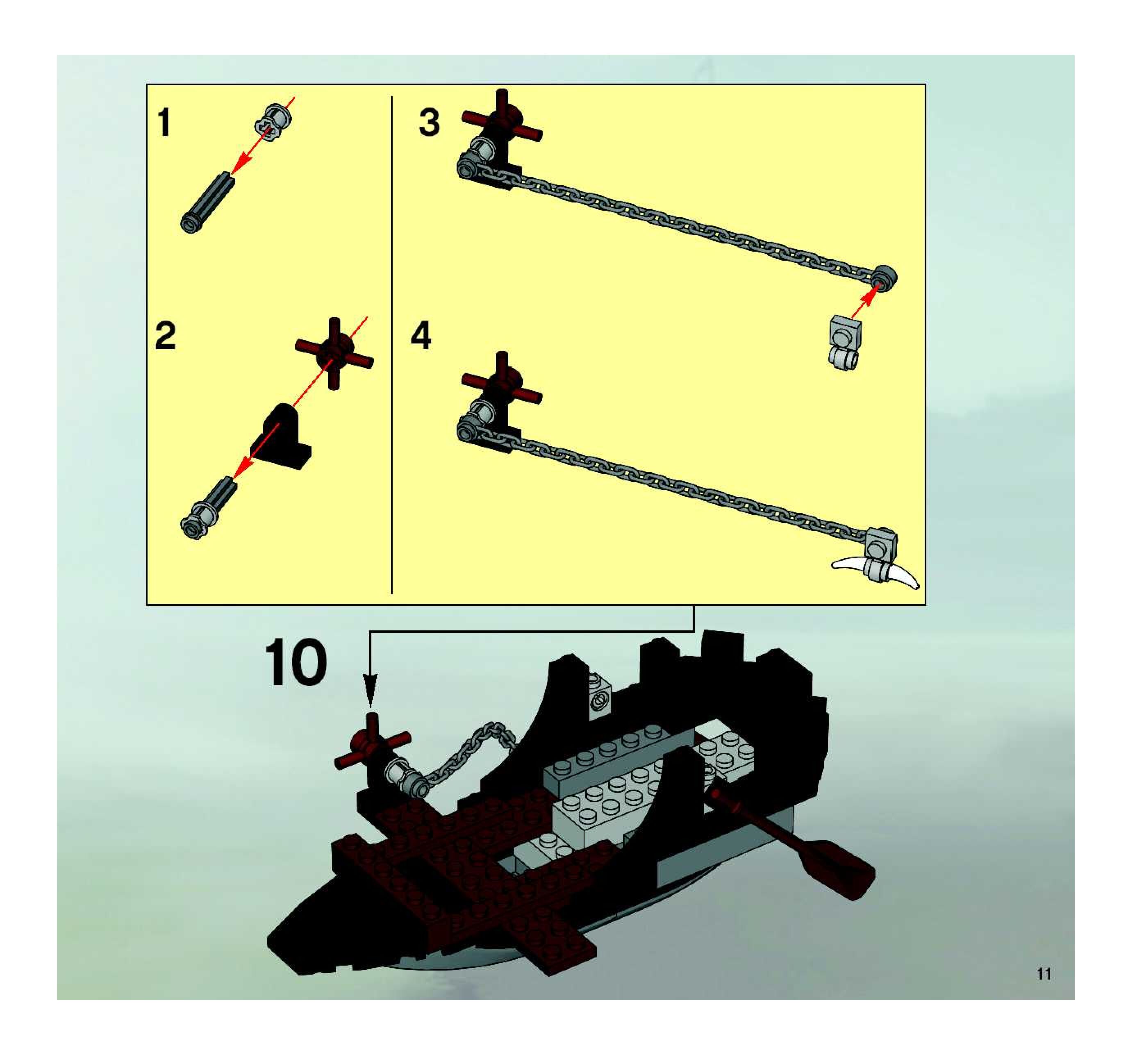 1

2

3

4

10

11