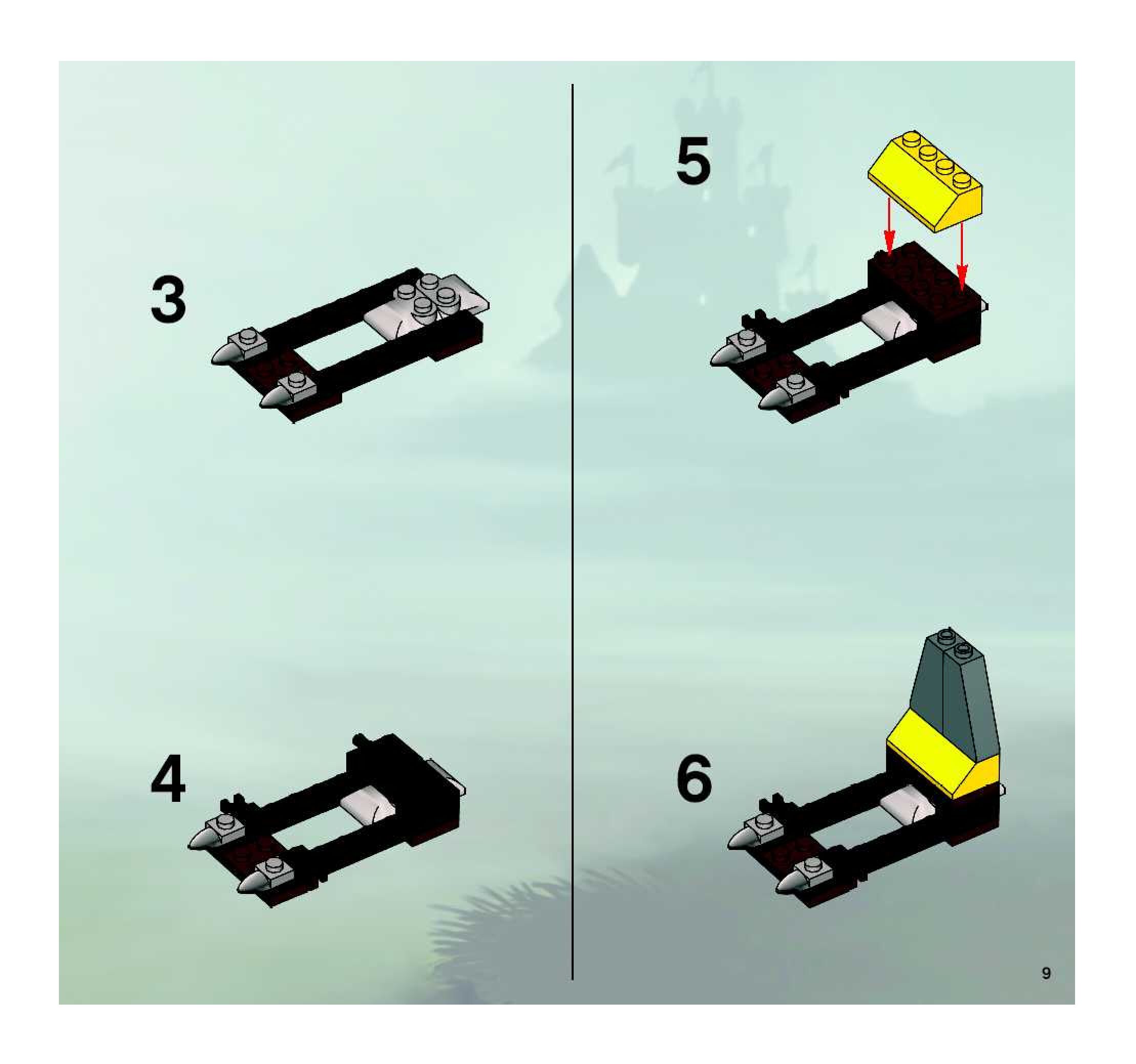 3

4

5

6

9