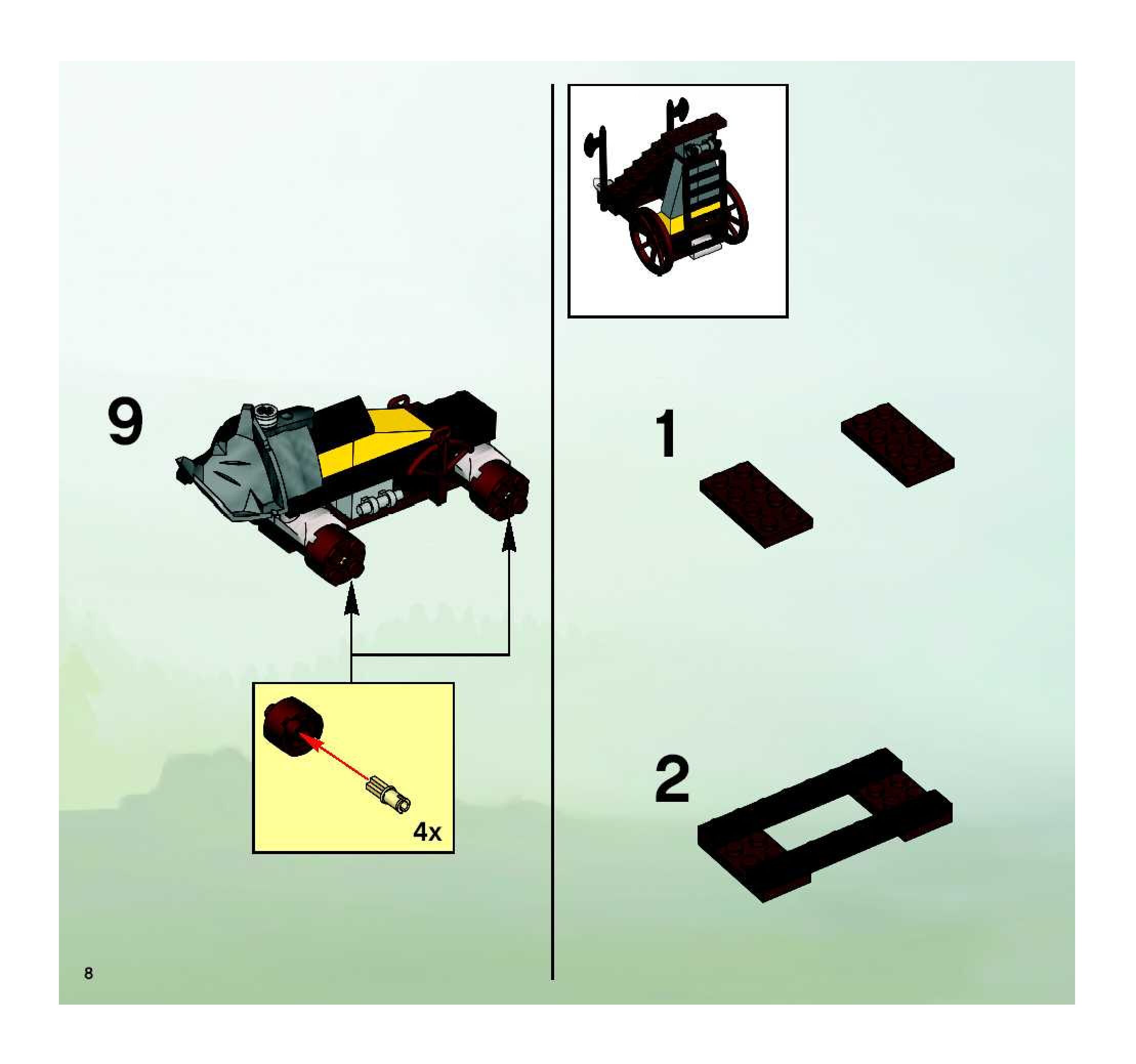 9

4x

8

1

2