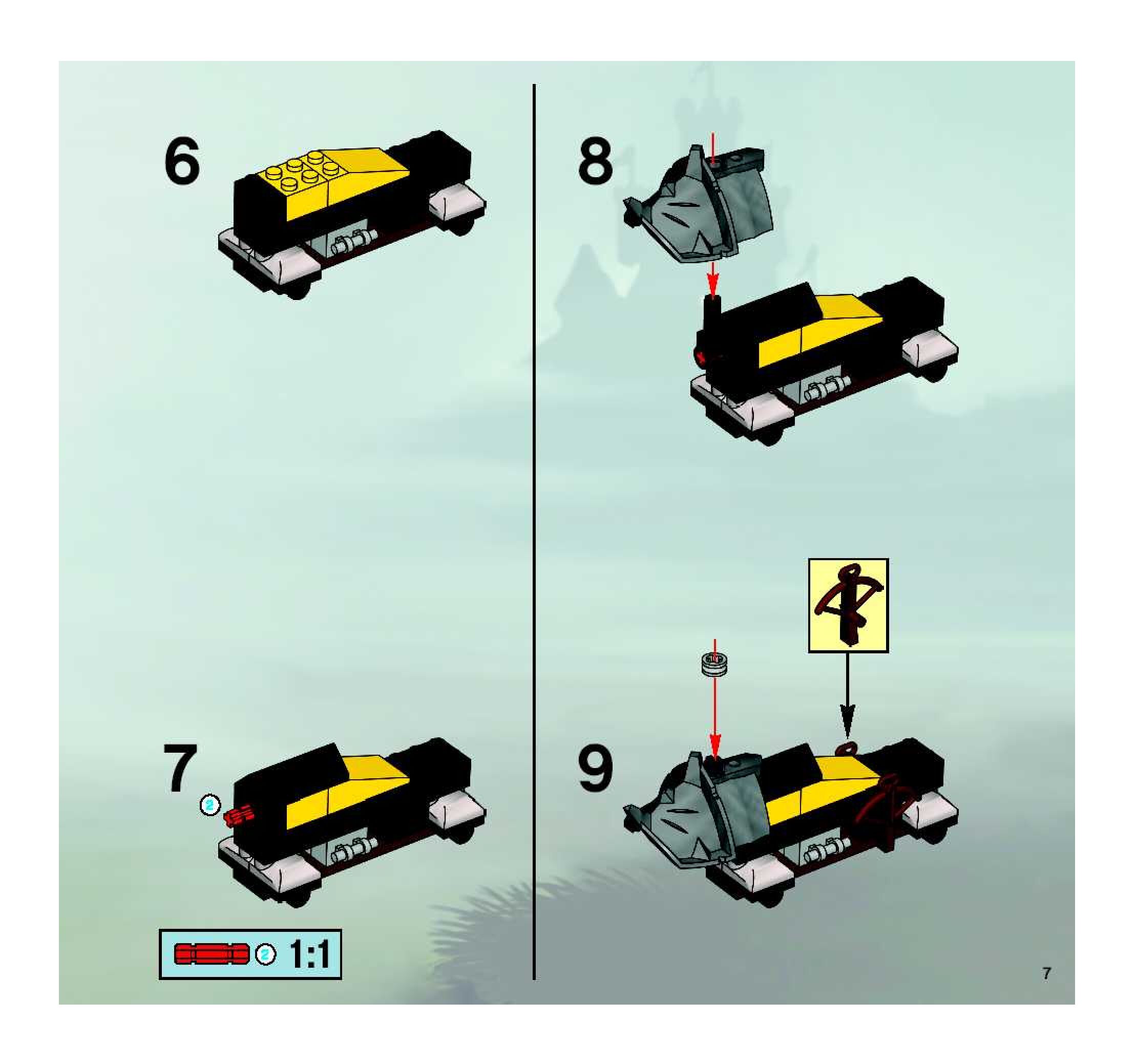 6

7

2

2 1:1

8

9

7