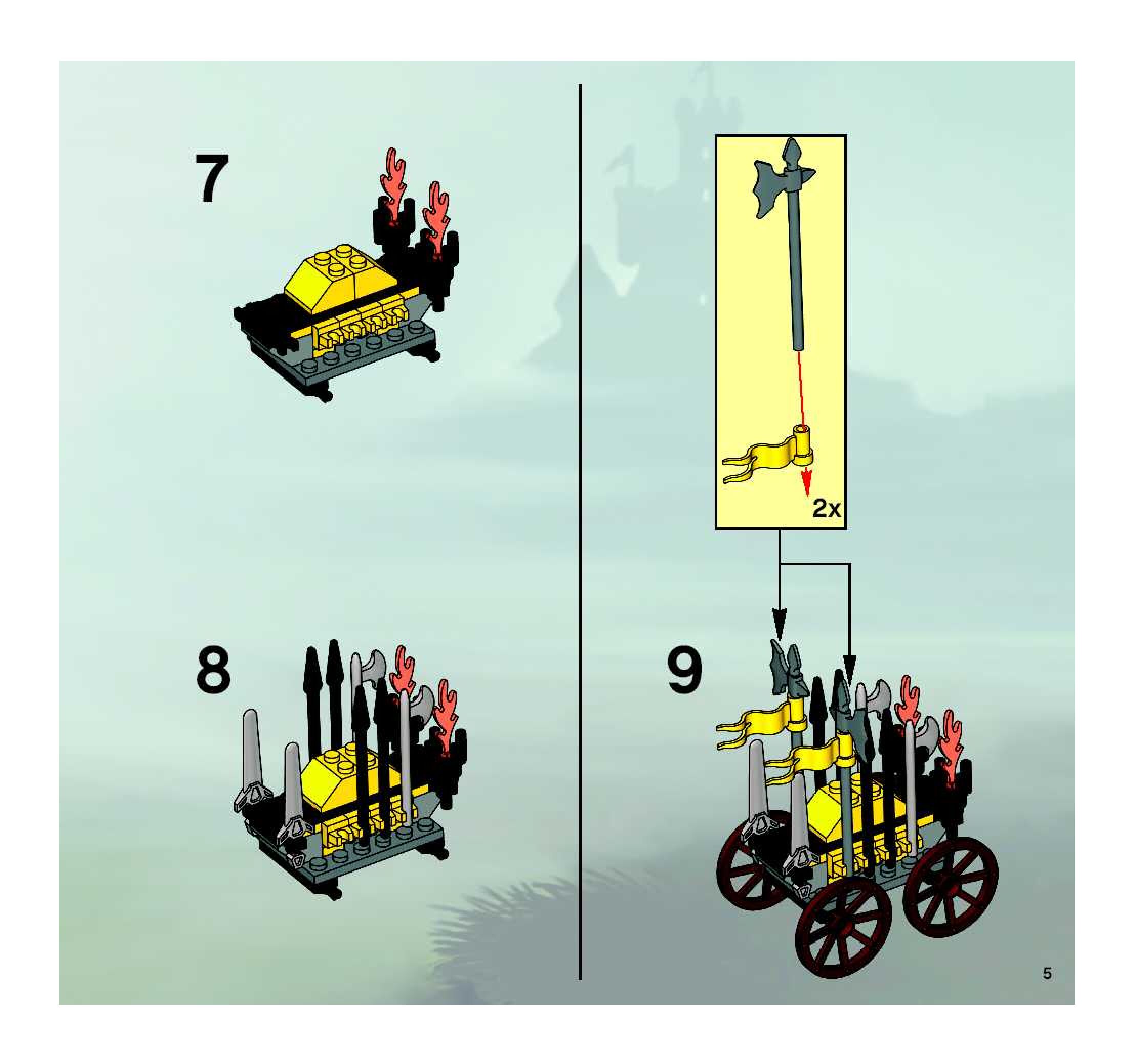 7

8

2x

9

5