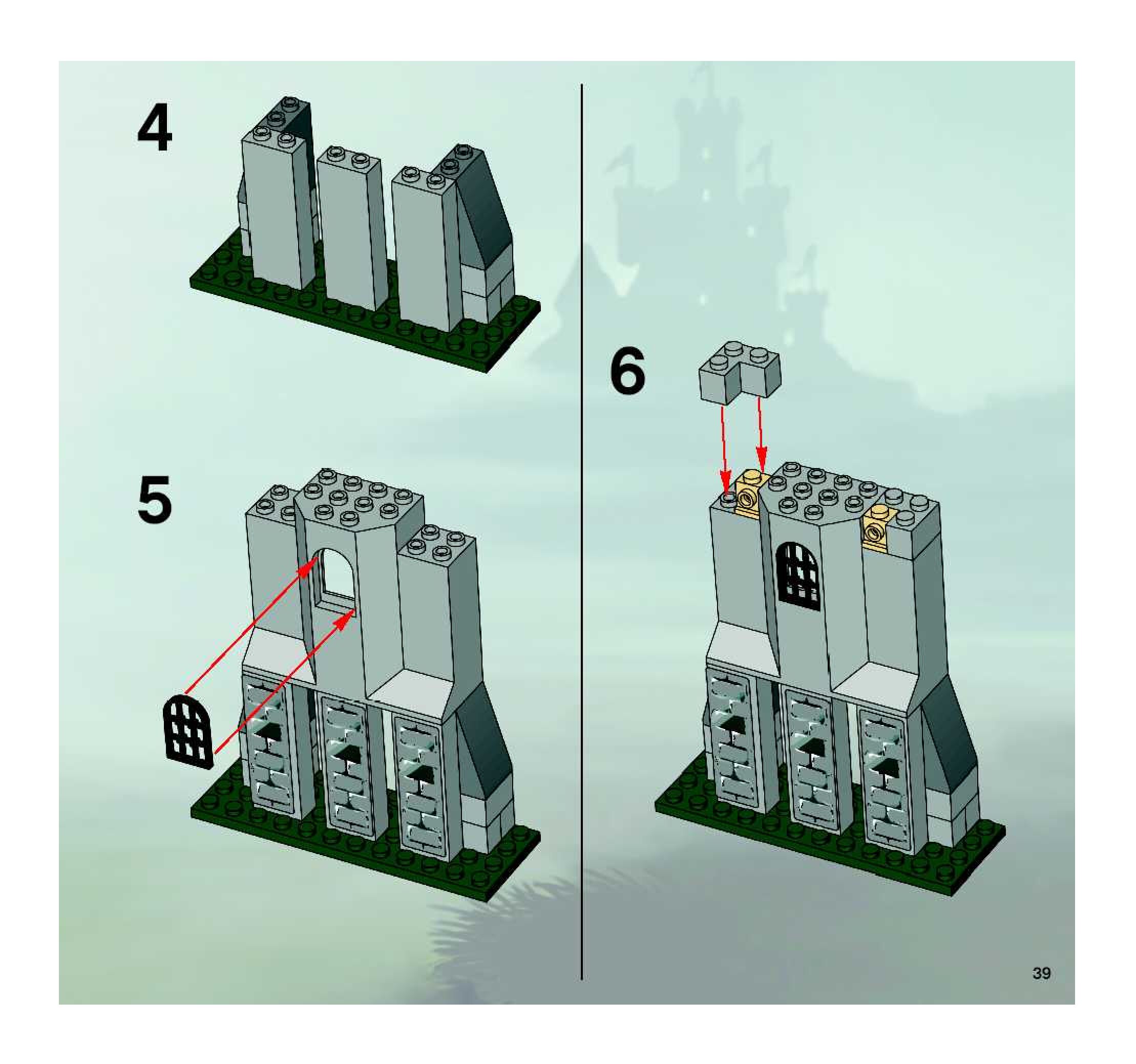 4

5

6

39