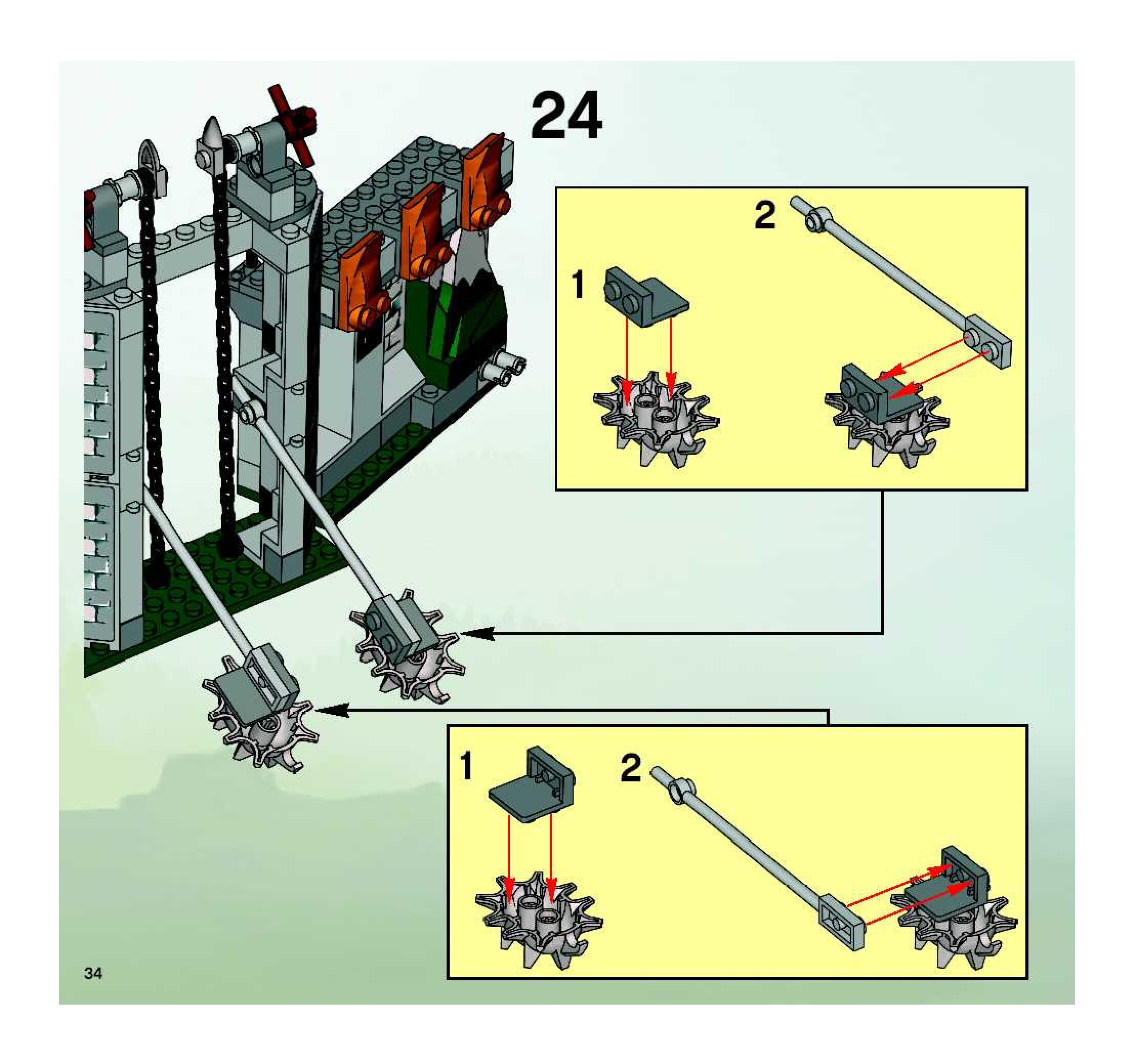 24

2

1

1

2

34