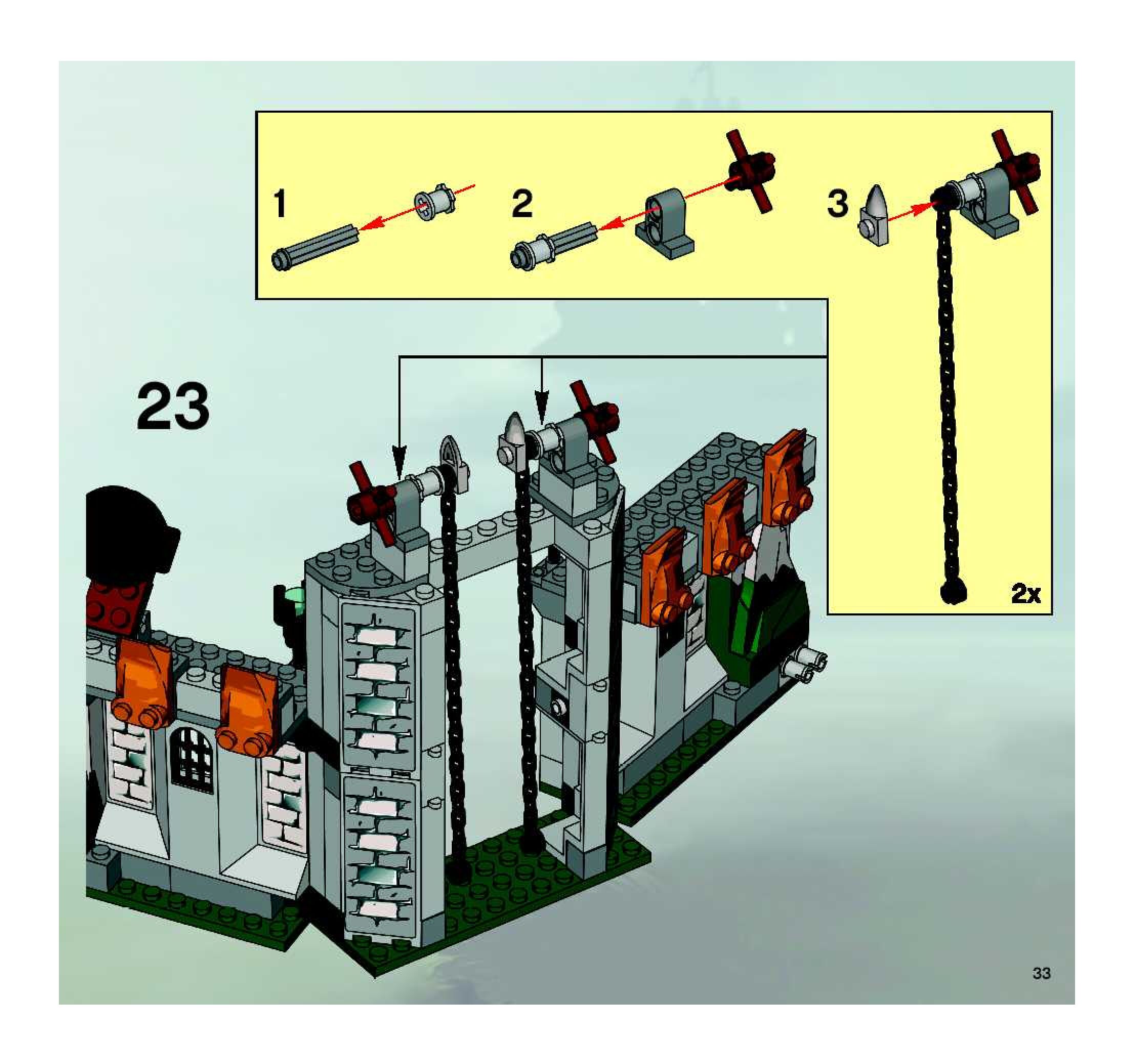 1

2

3

2x

23

33