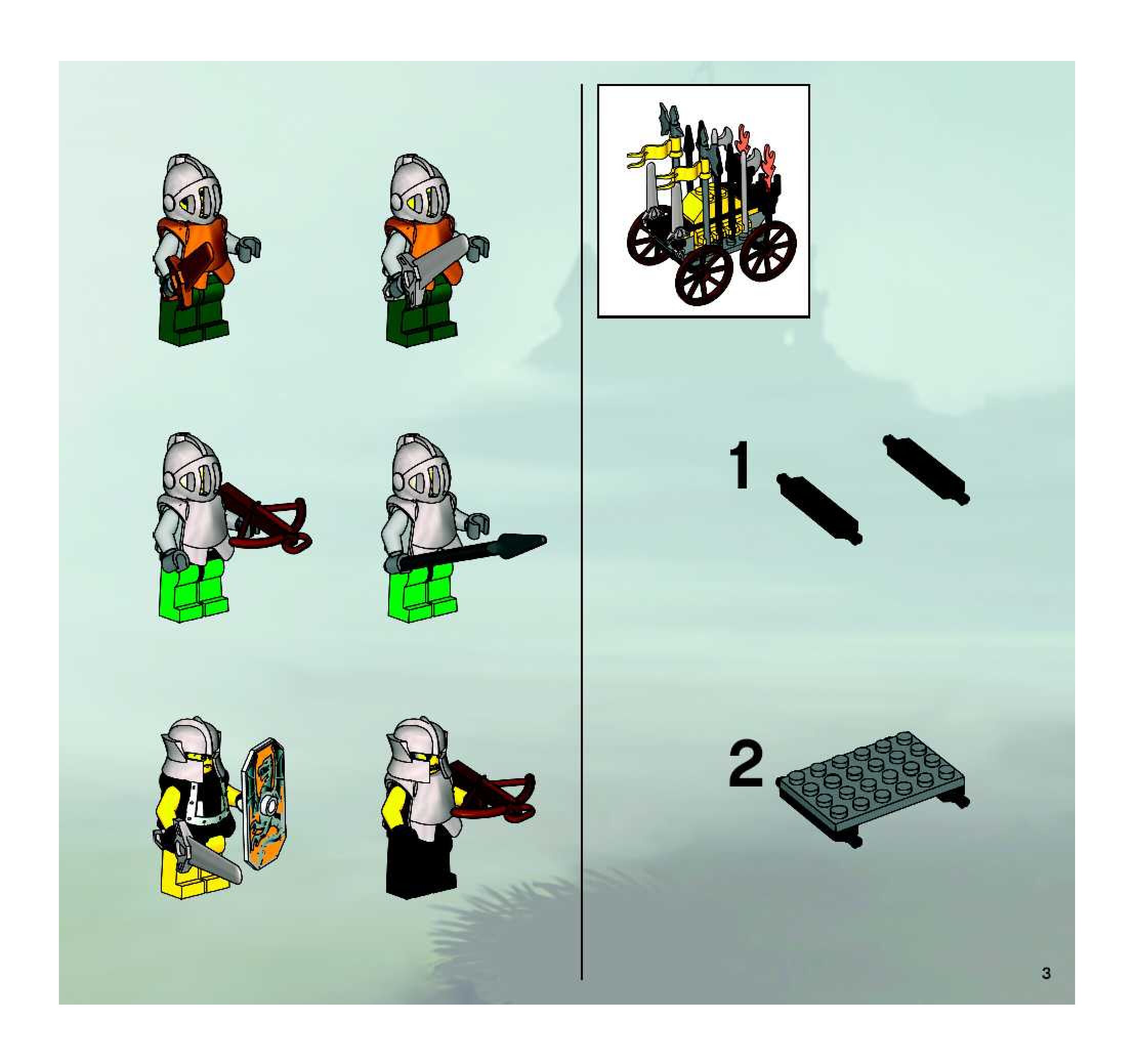 1

2

3