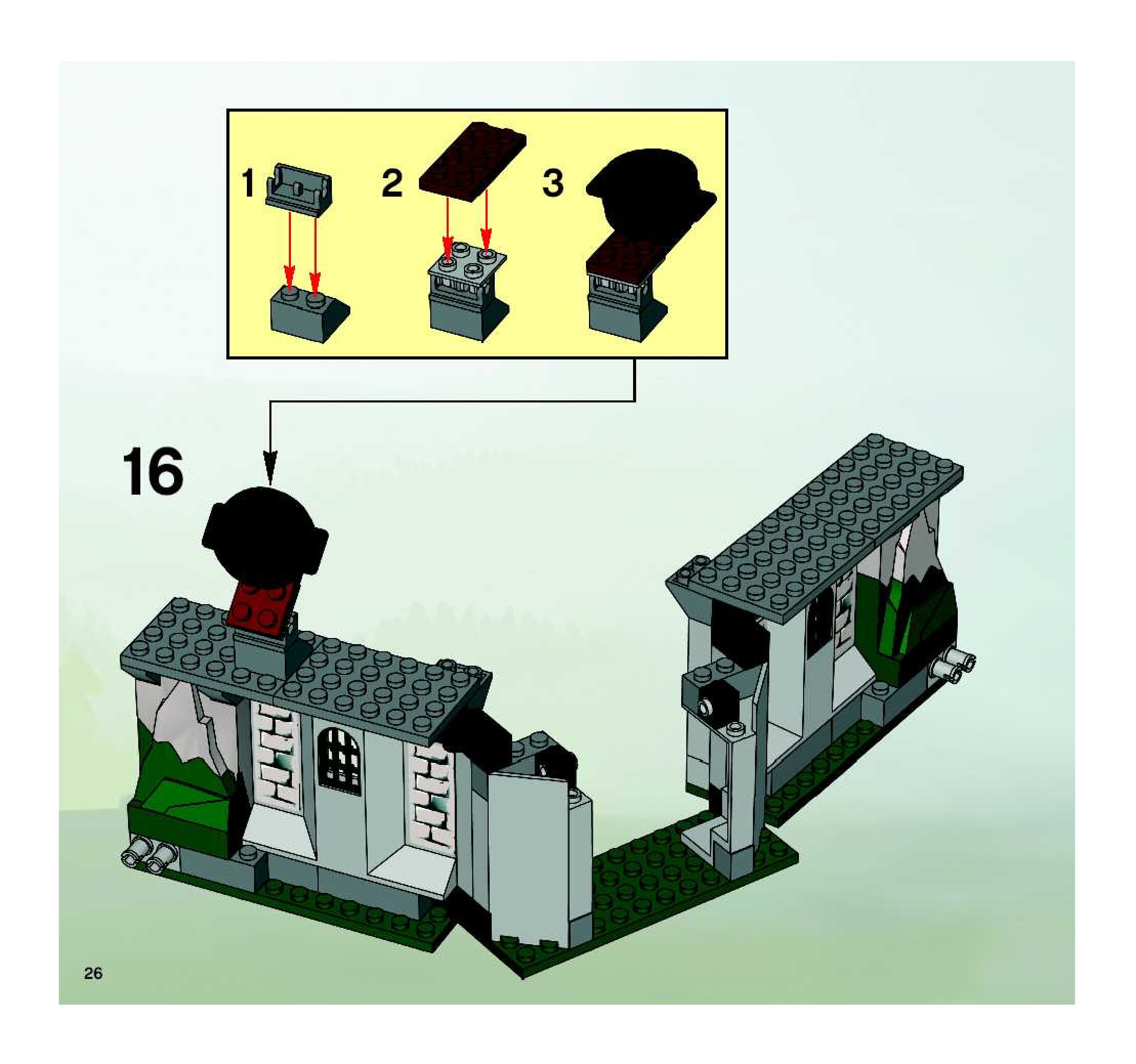 1
2
3
16
26