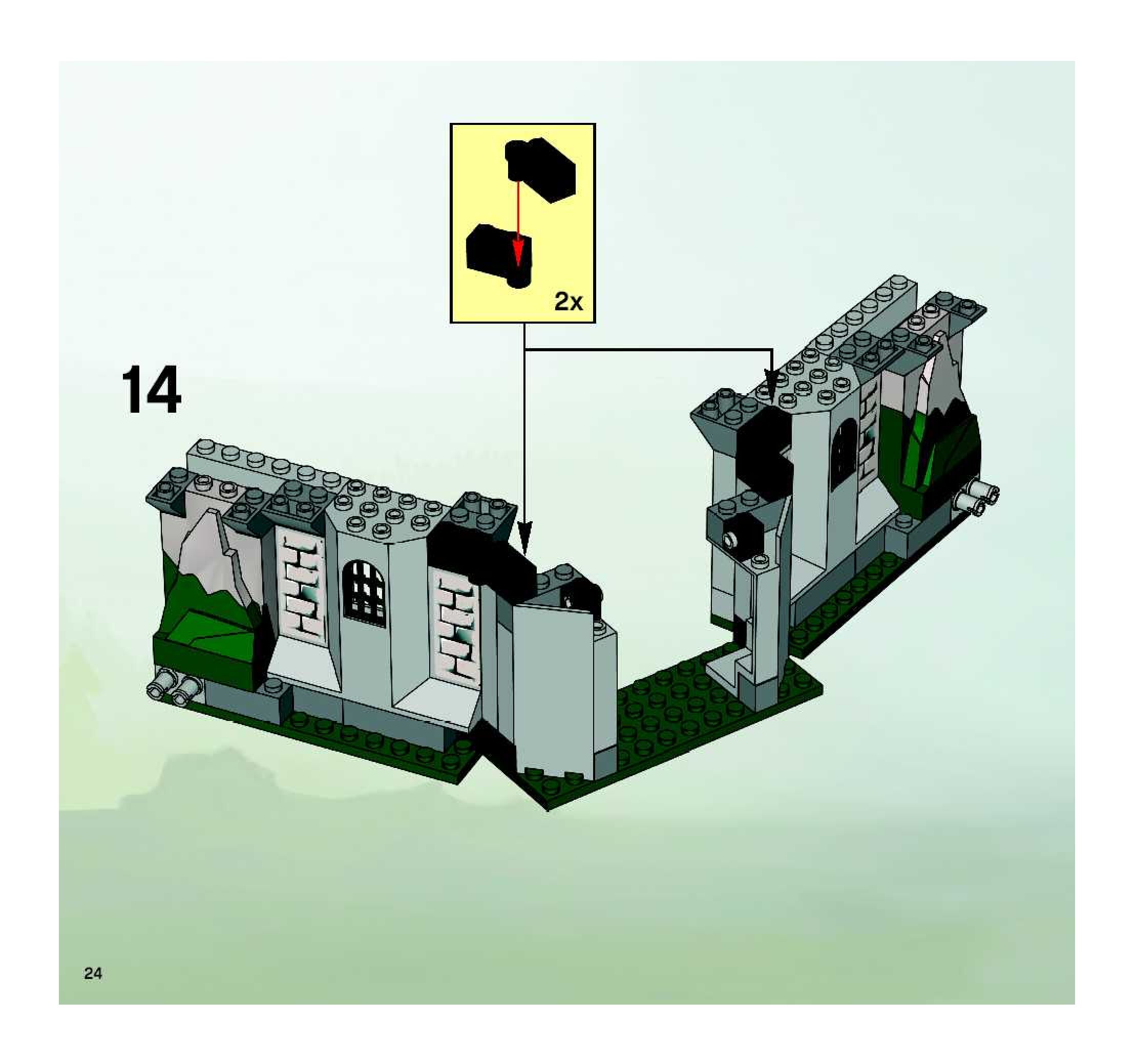 2x

14

24