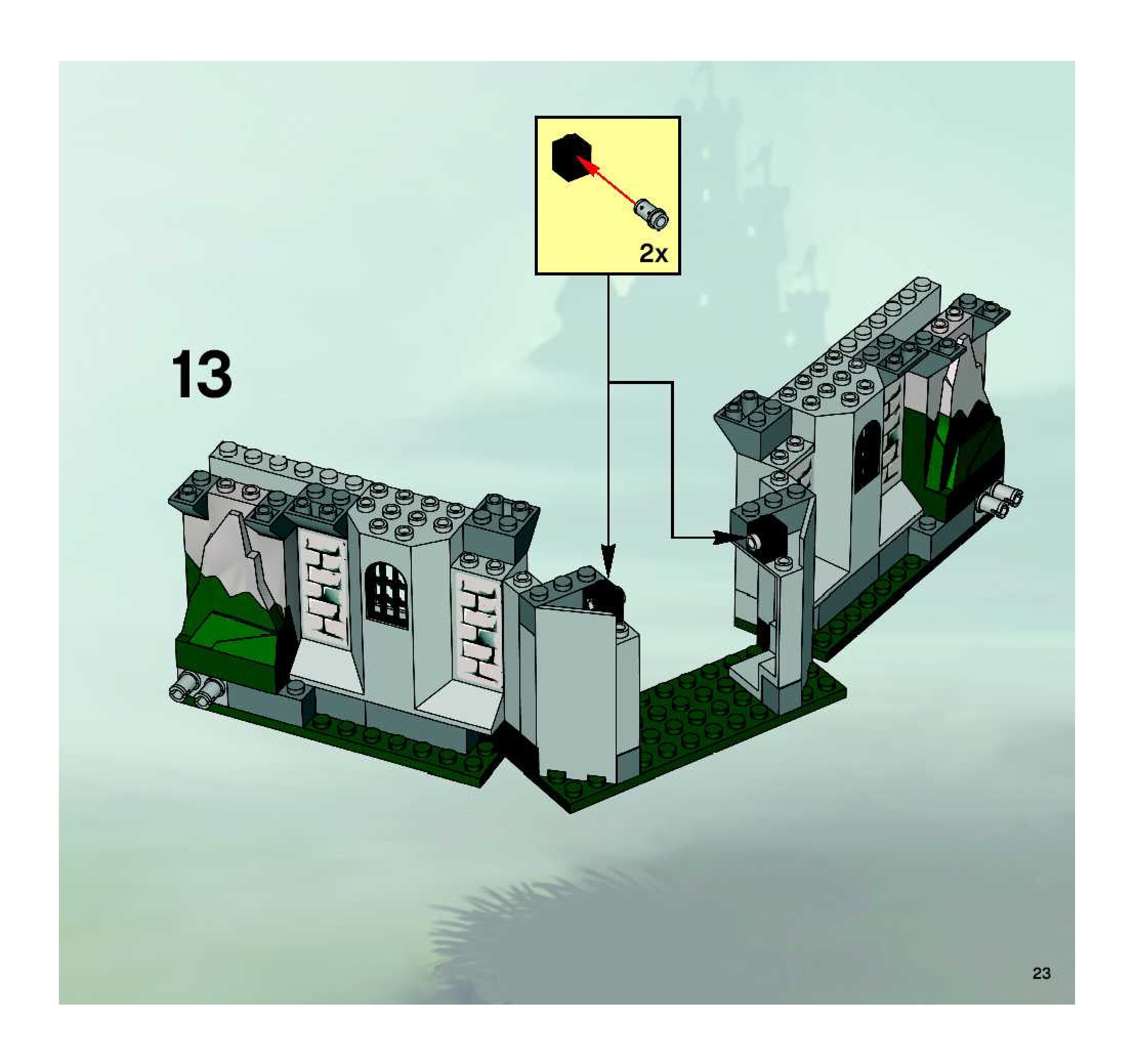 2x

13

23