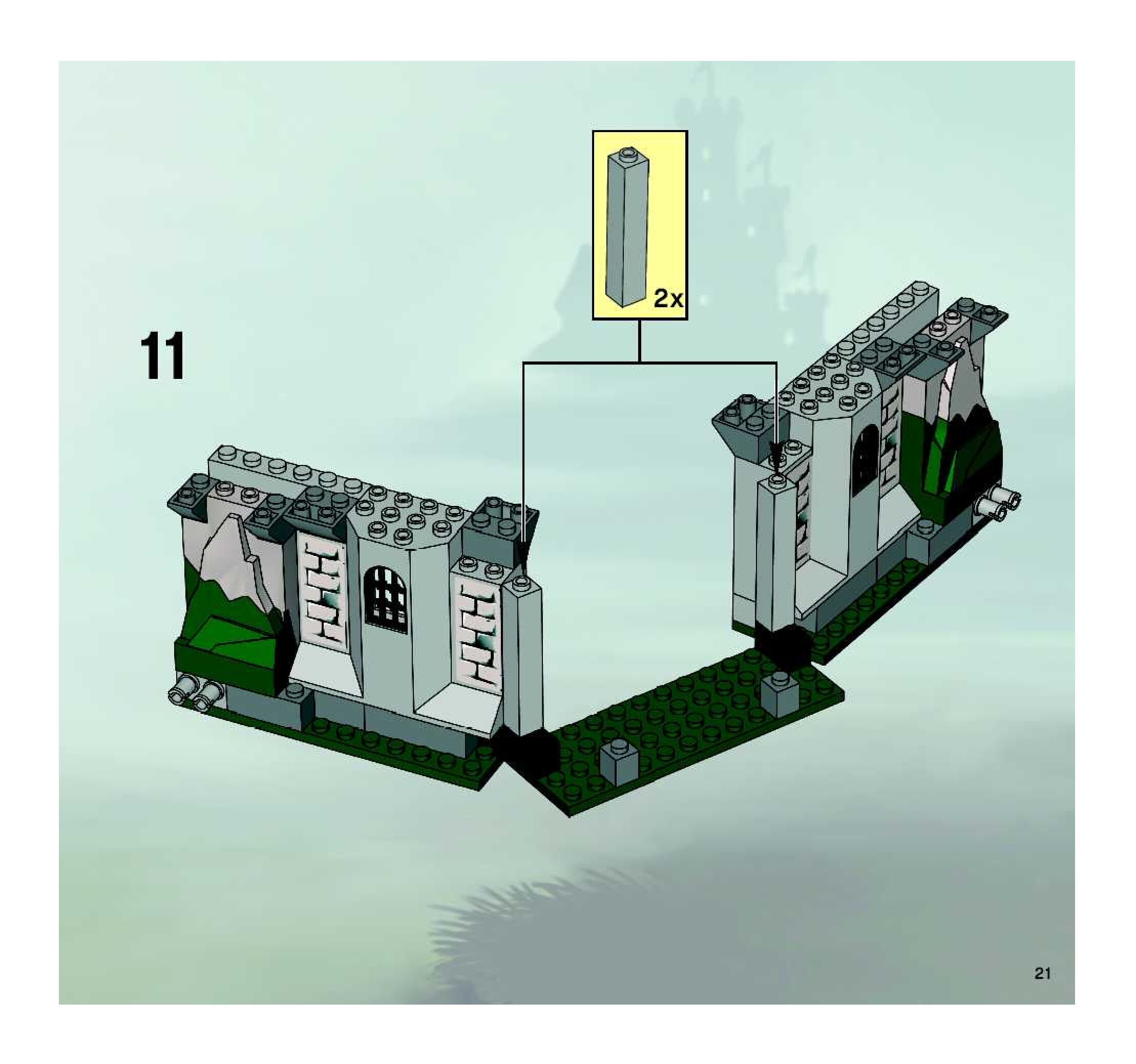 2x

11

21