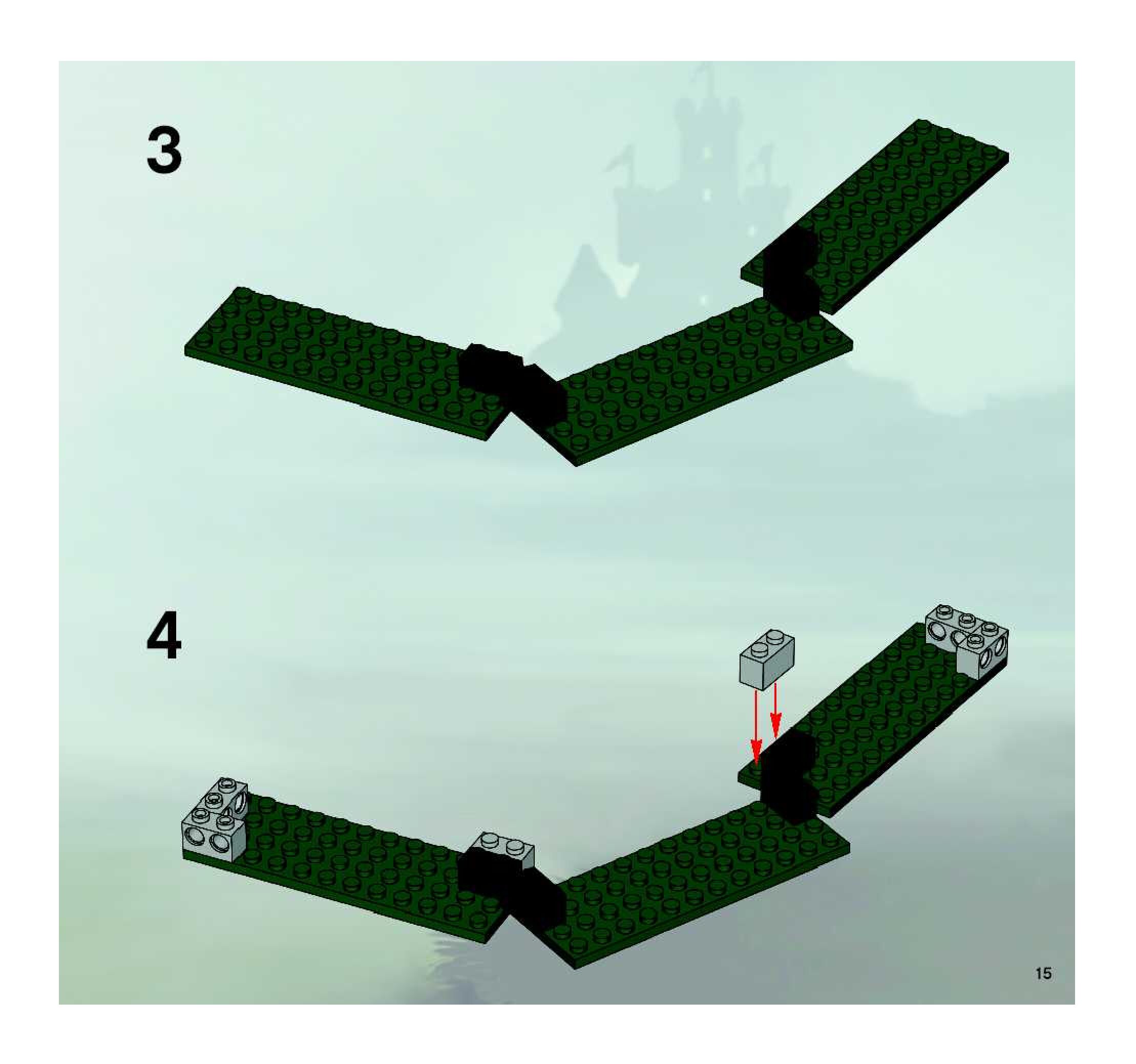 3

4

15