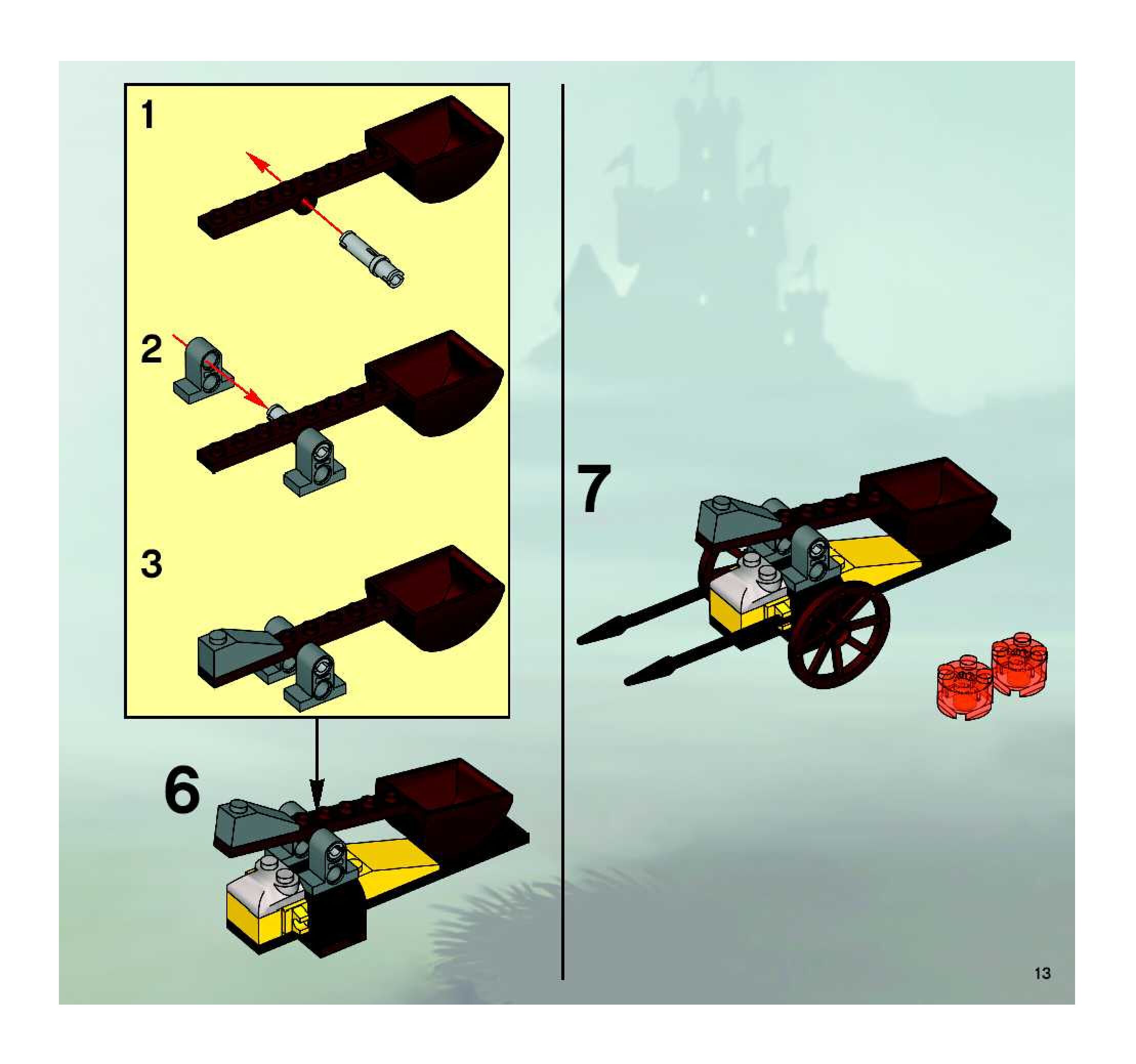 1

2

3

6

7

13