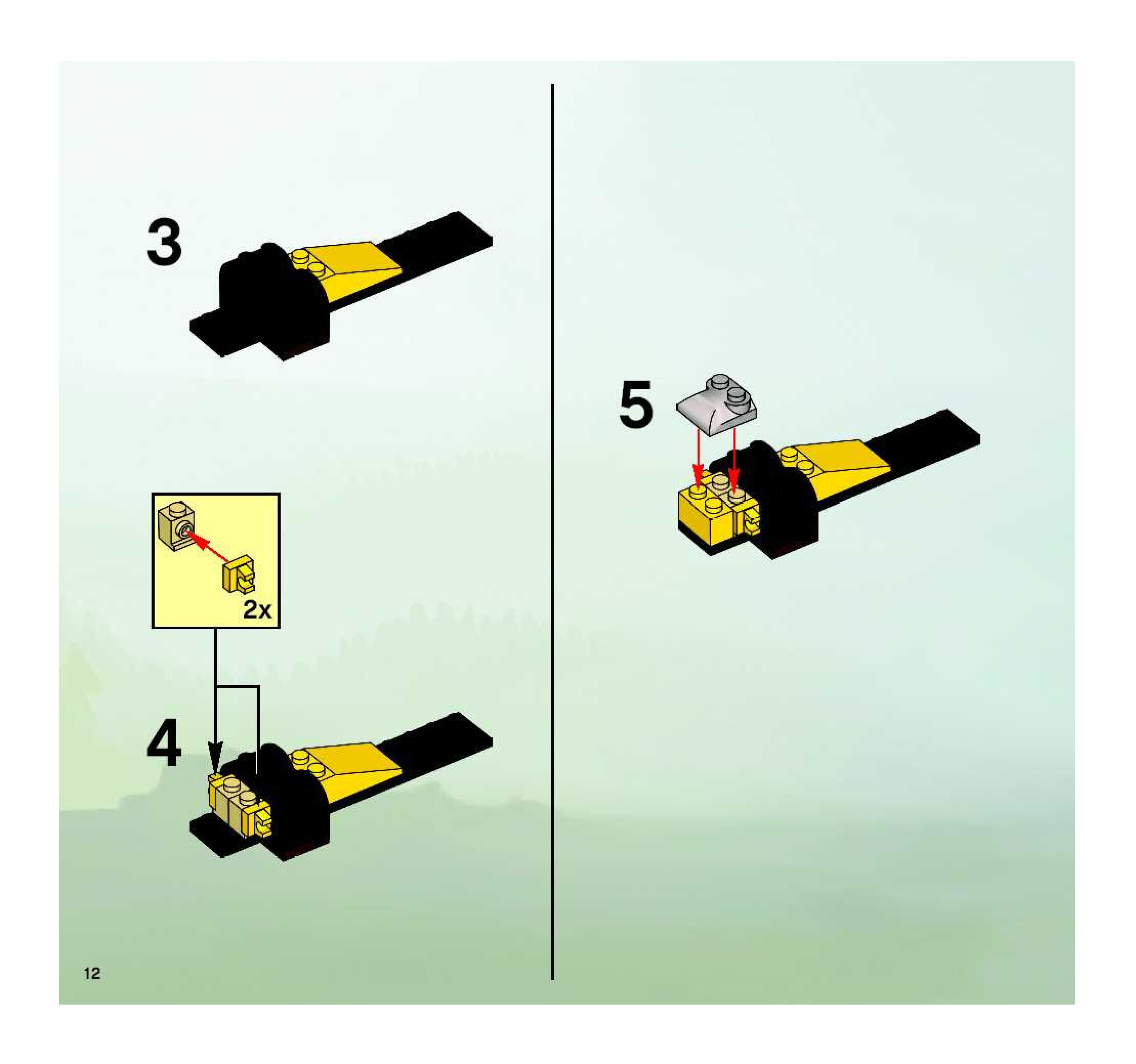 3

2x

4

5

12