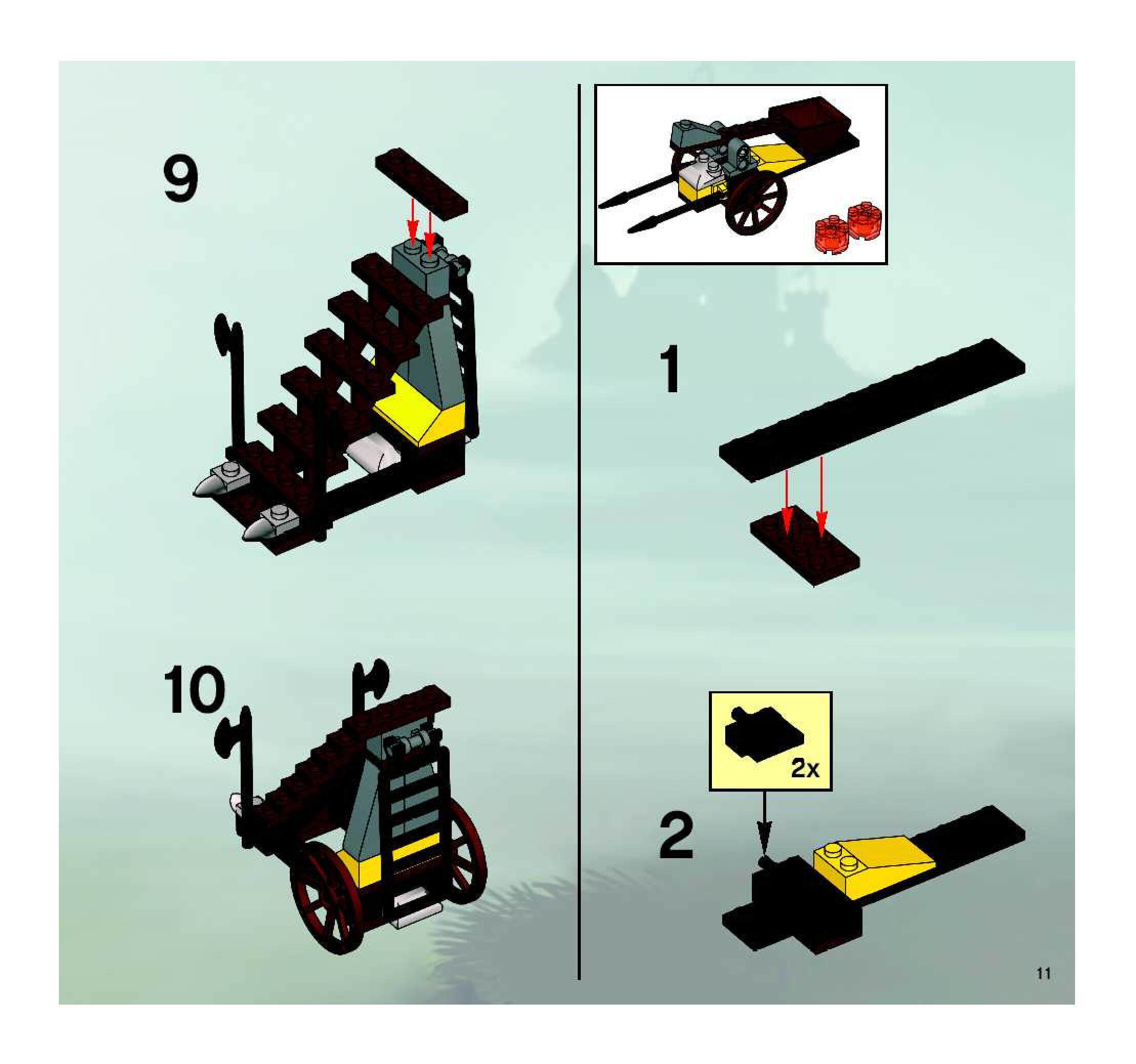 9

10

1

2x

2

11