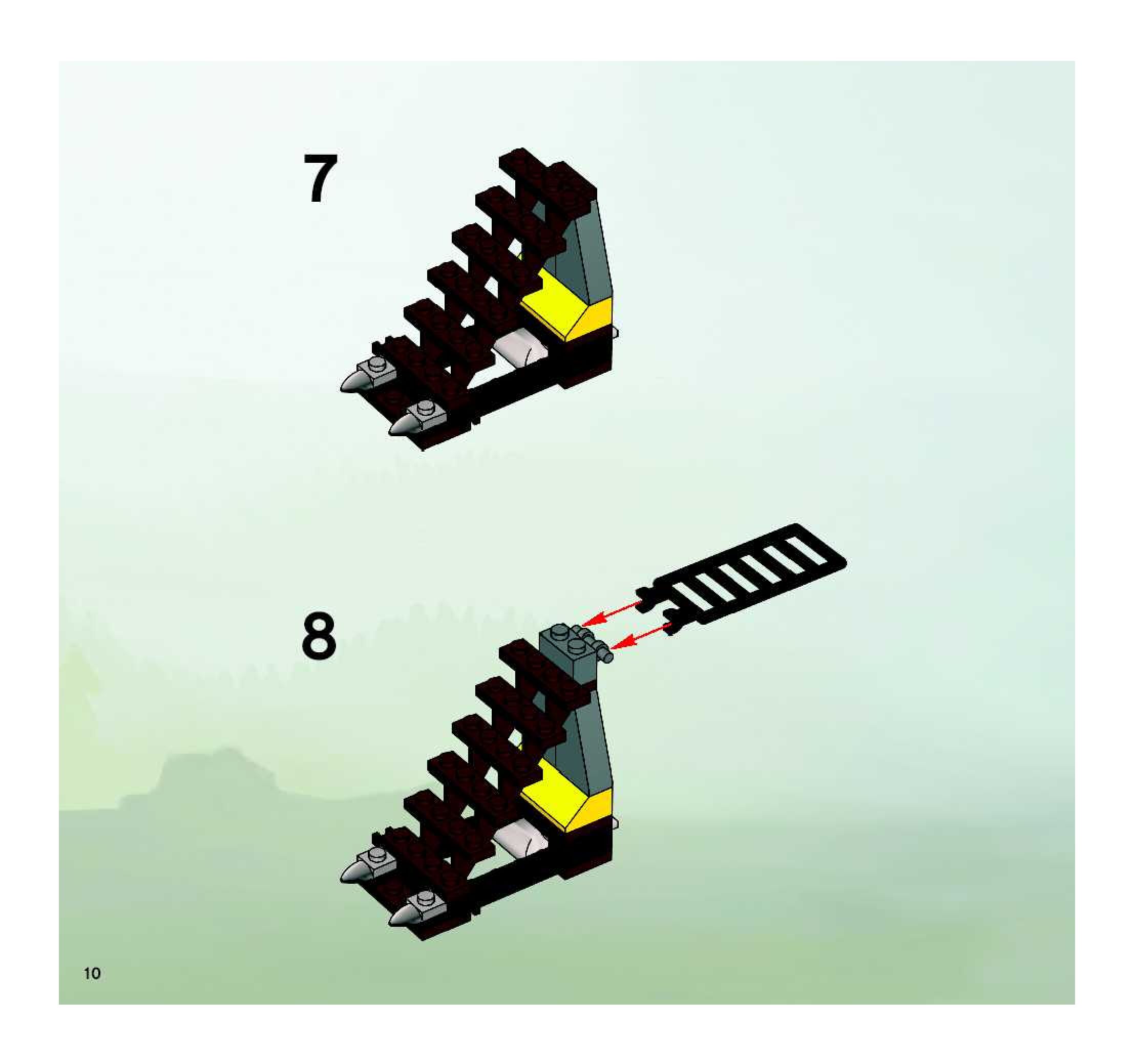 7

8

10