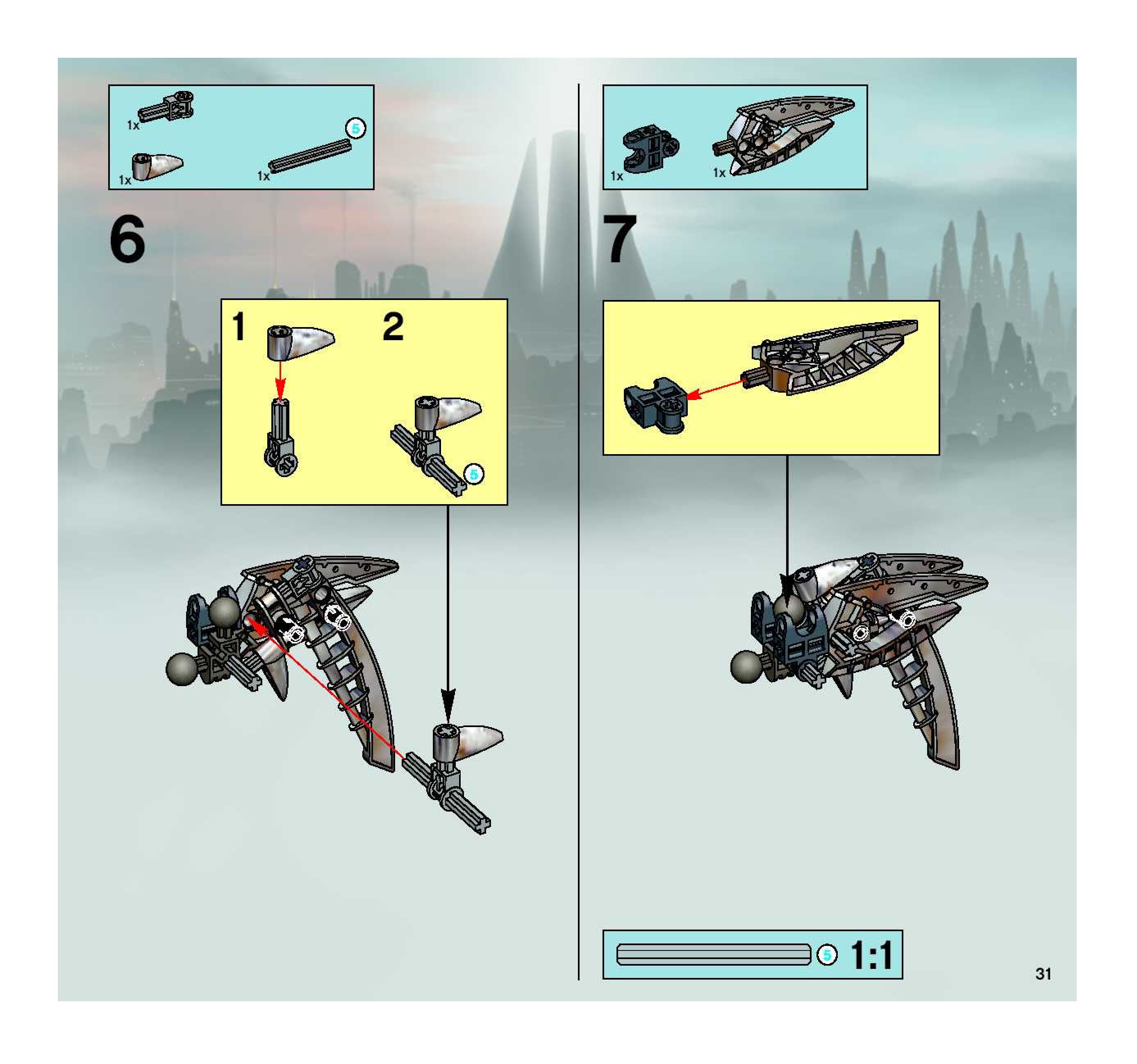 1x
5
1x
1x

6

1
2
5

1x
1x

7

5 1:1

31