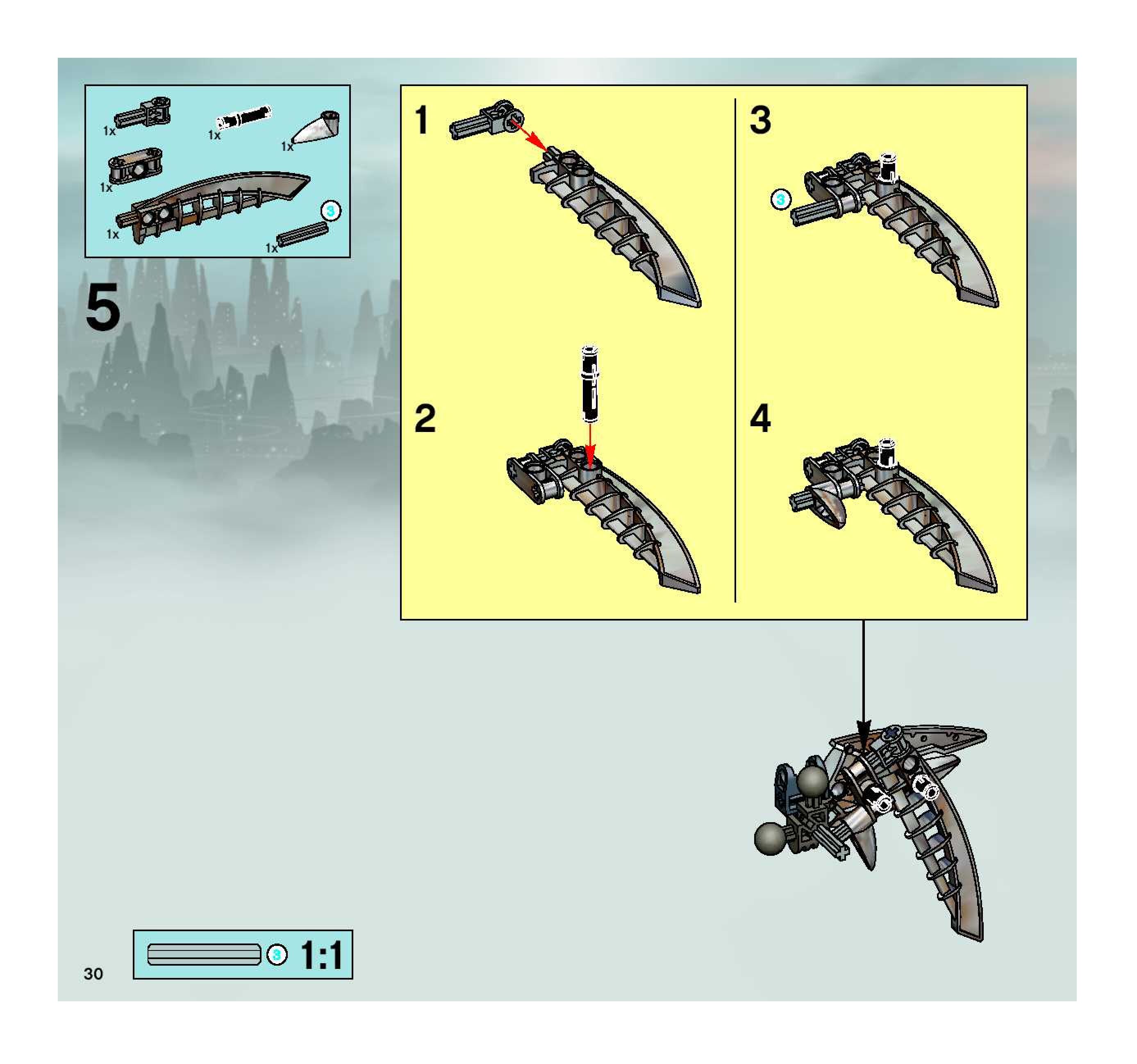 1x
1x
1x
1x
1x
3
1x

5

1
2
3
3
4

3 1:1

30