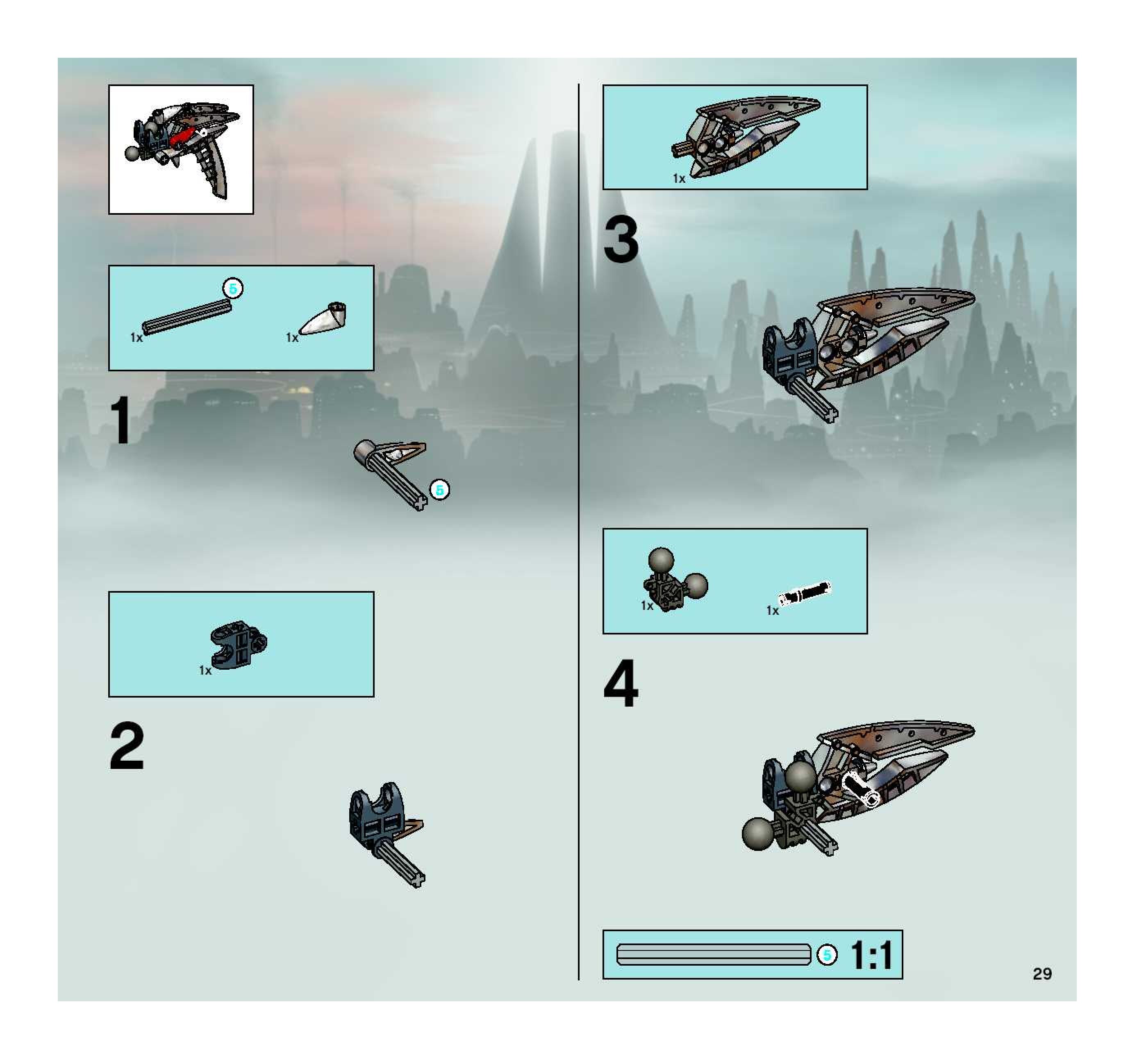 5
1x
1x

1

5

1x

2

1x

3

1x
1x

4

5 1:1

29