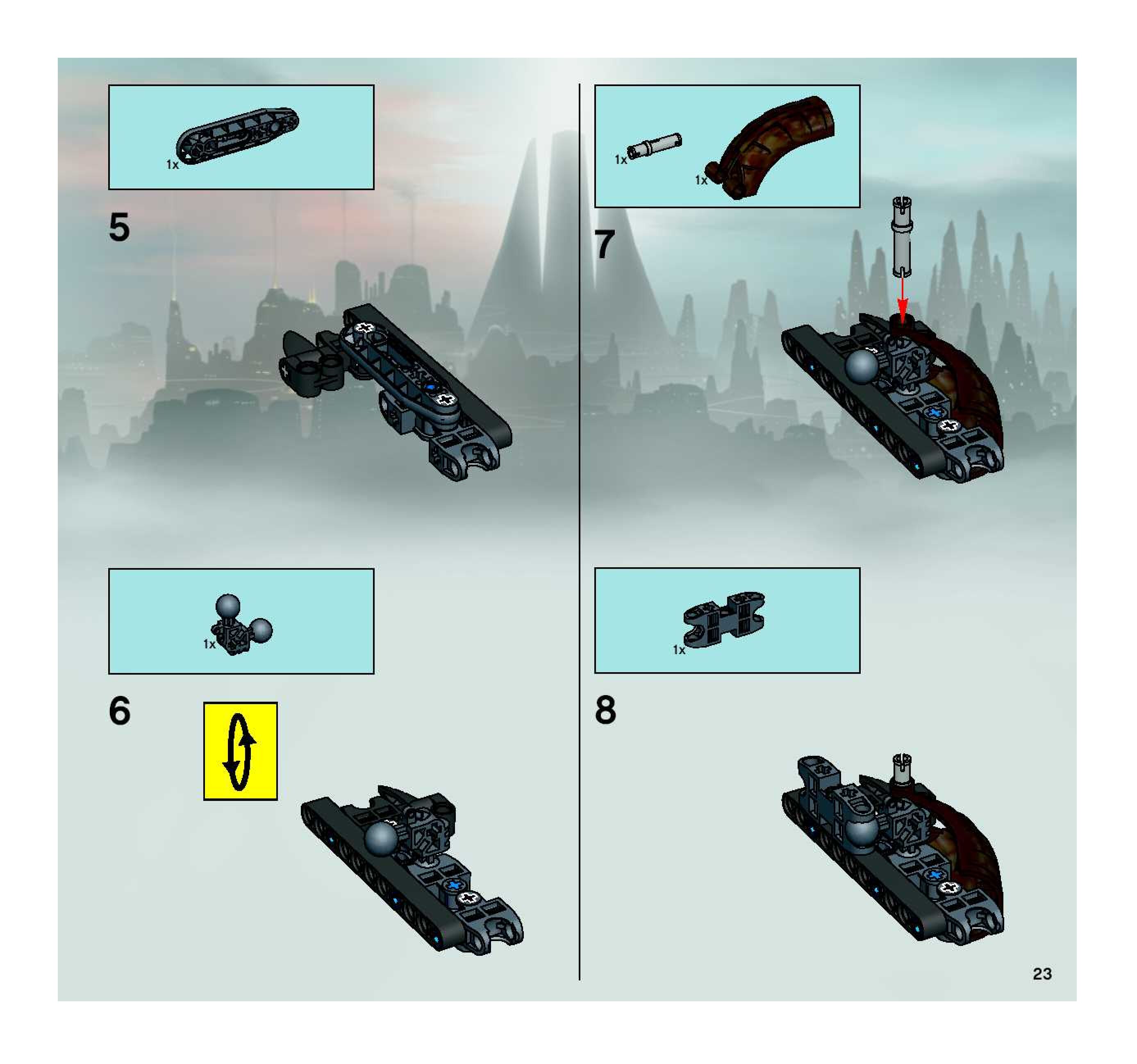 1x

5

1x

6

1x

1x

7

1x

8

23