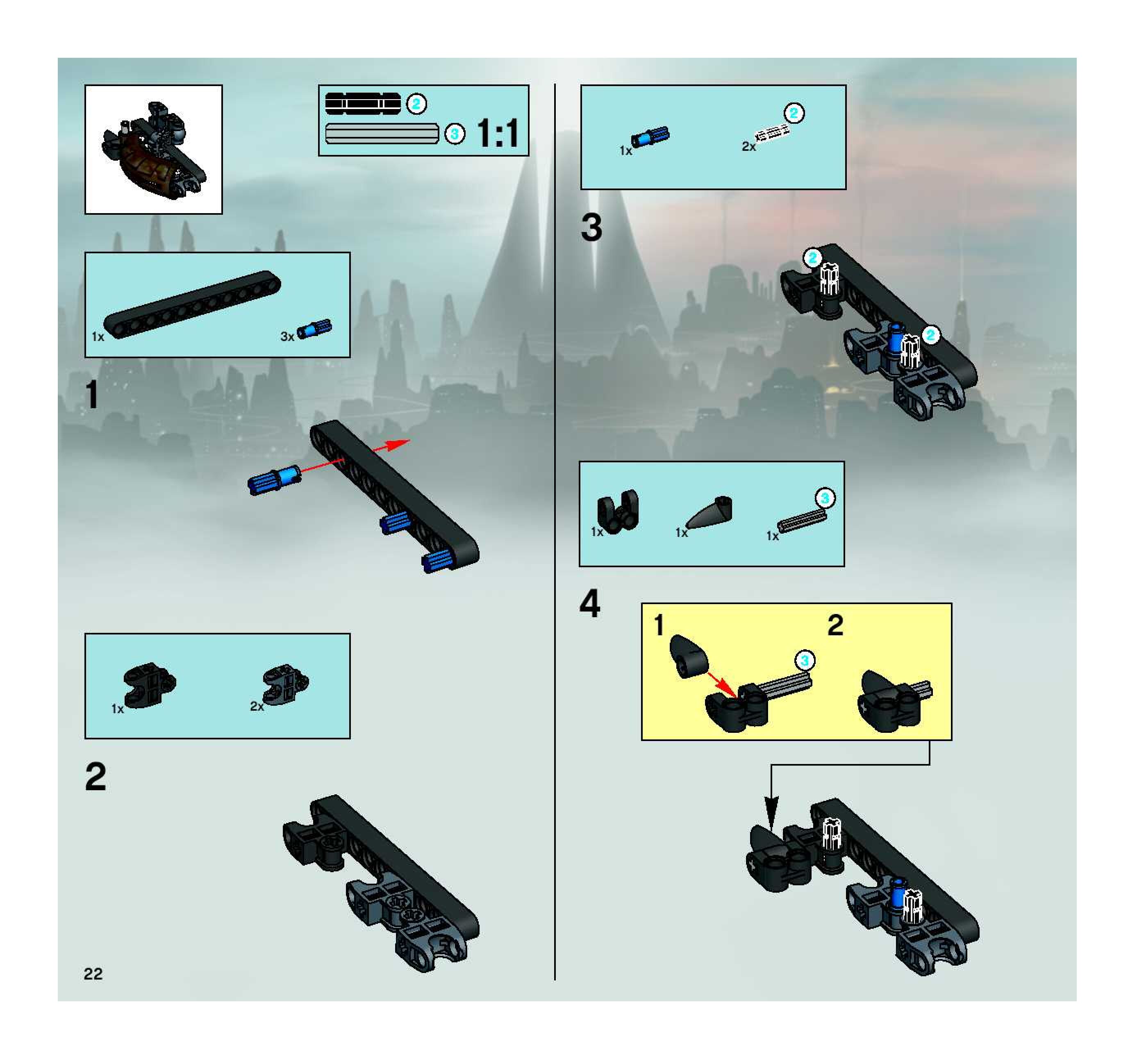 2
3
1:1

1x
3x

1

1x
2x

2

22

1x
2
2x

3

2
2

1x
1x
3
1x

4

1
2
3