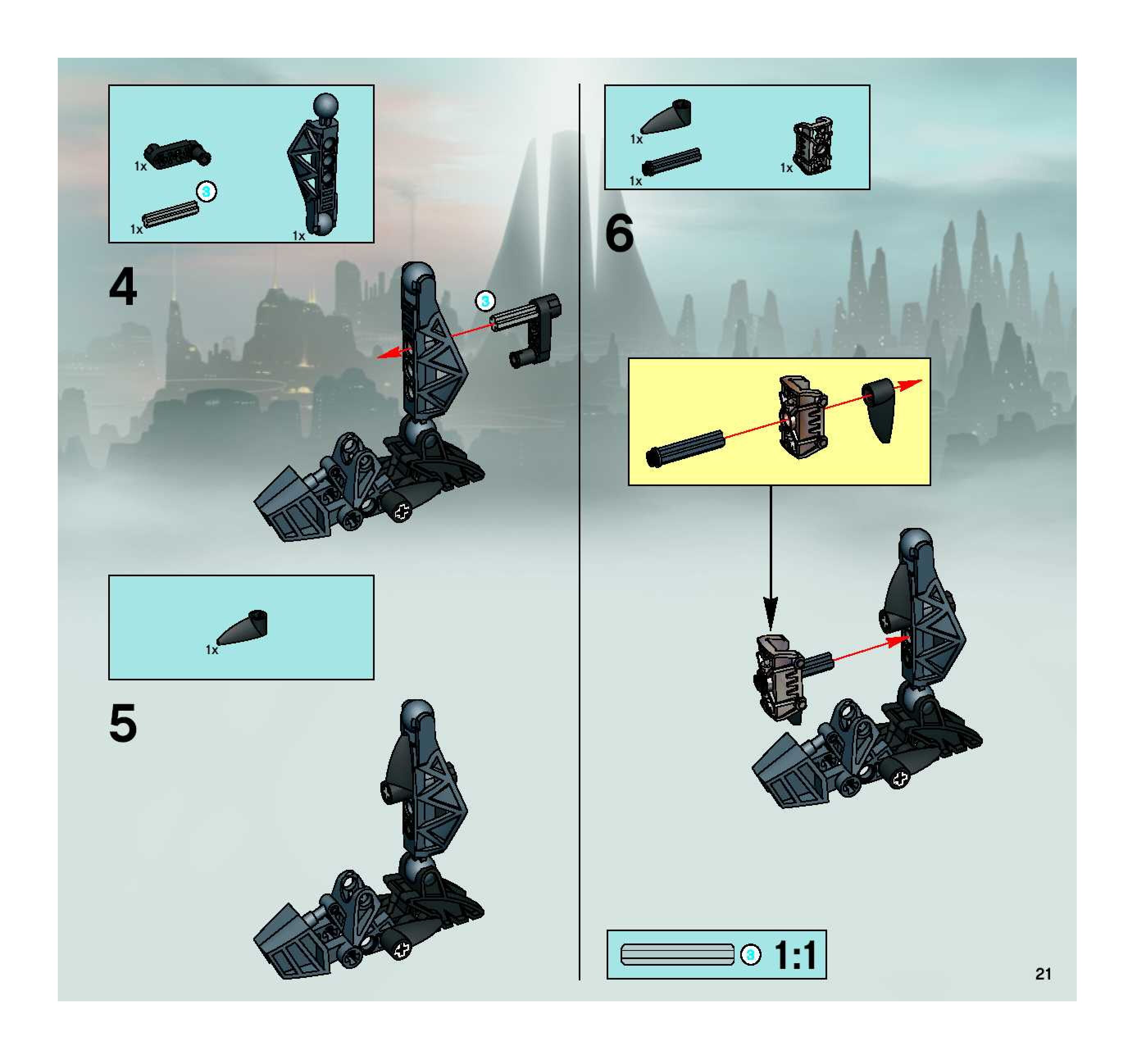 1x

3

1x

1x

4

3

1x

5

1x

1x

1x

6

3 1:1

21