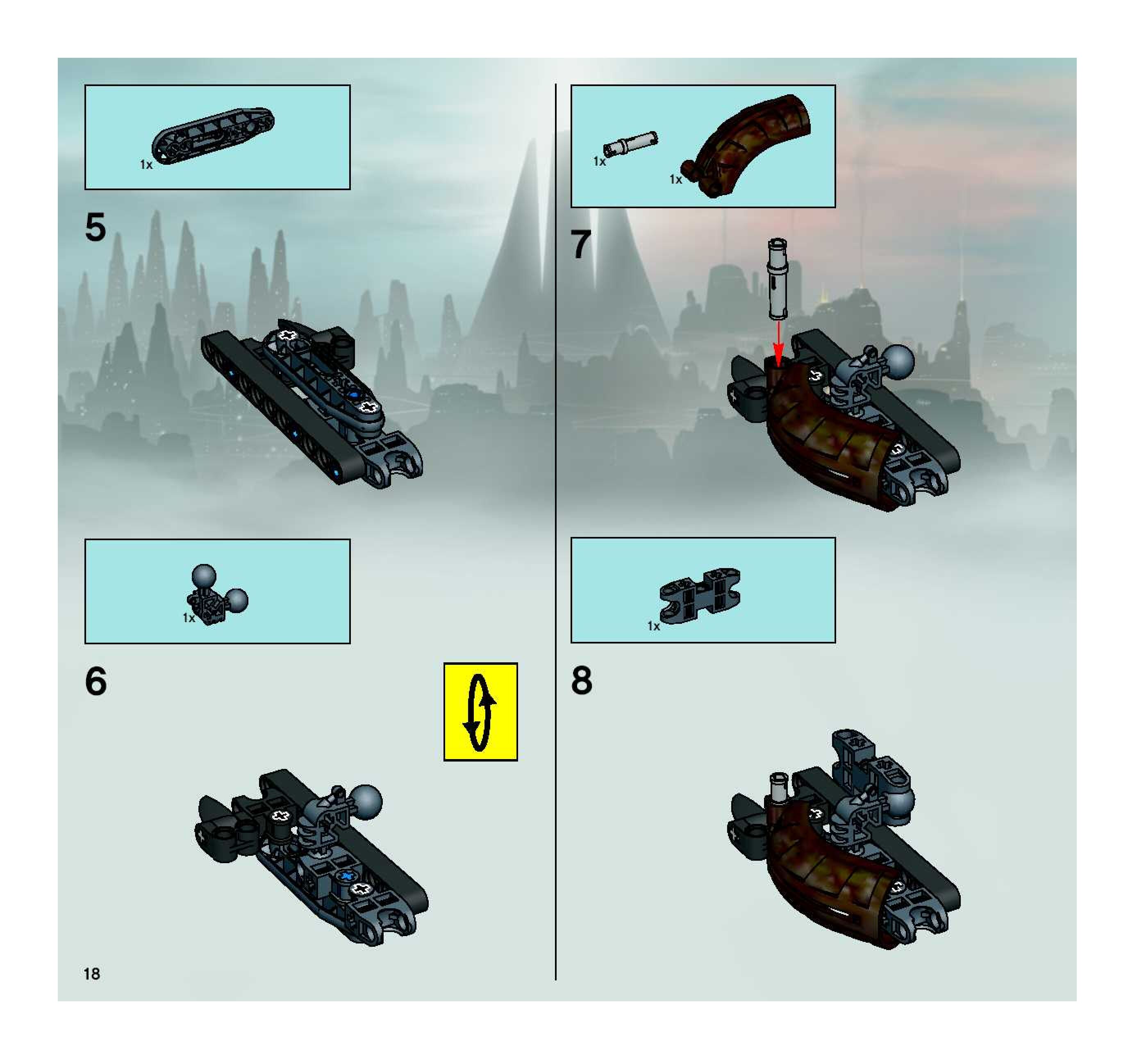 1x

5

1x

6

18

1x

1x

7

1x

8