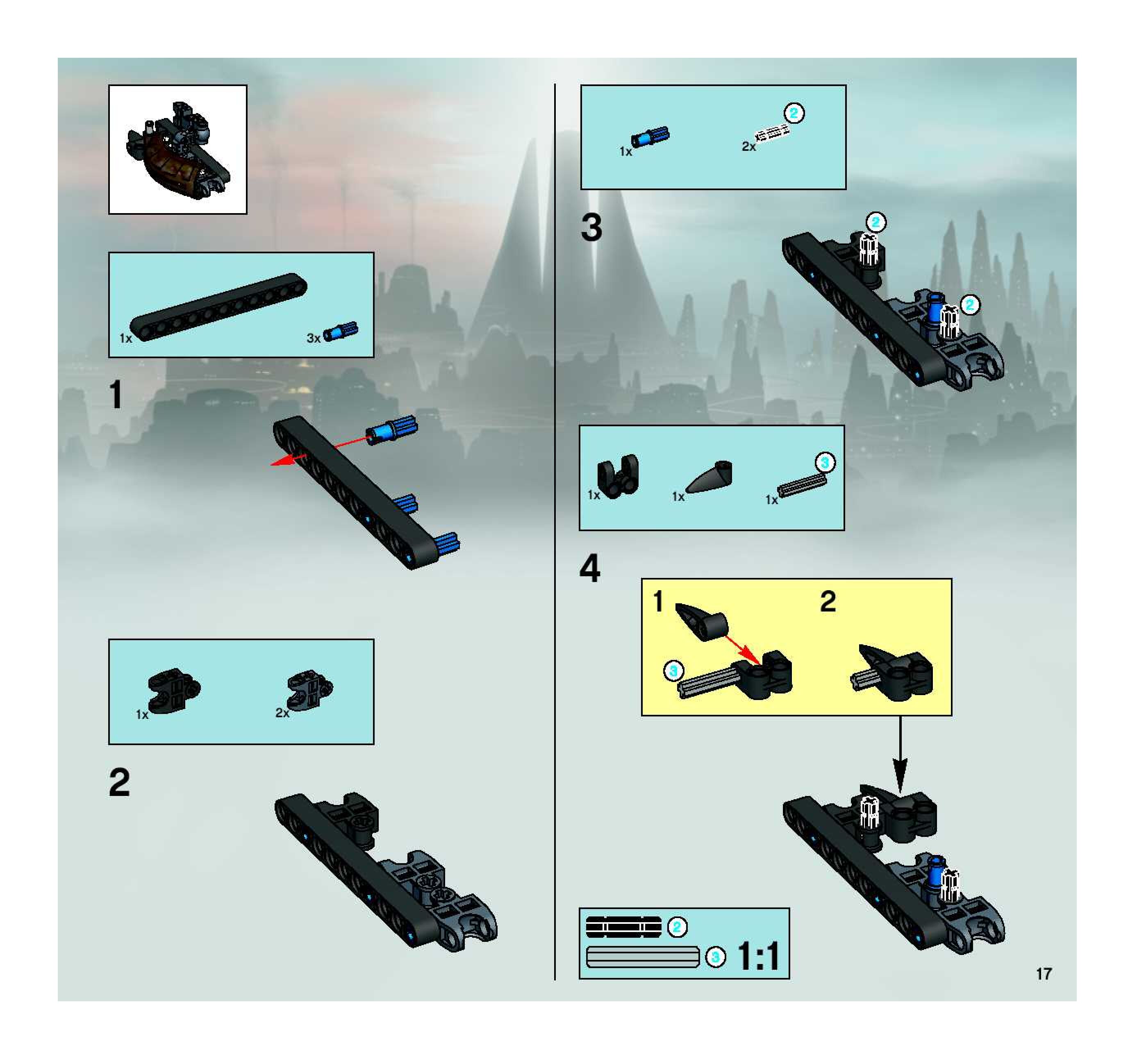 1x
3x

1

1x
2x

2

1x
2x
2

3

2
2

1x
1x
1x
3

4

1
2
3

2
3
1:1

17