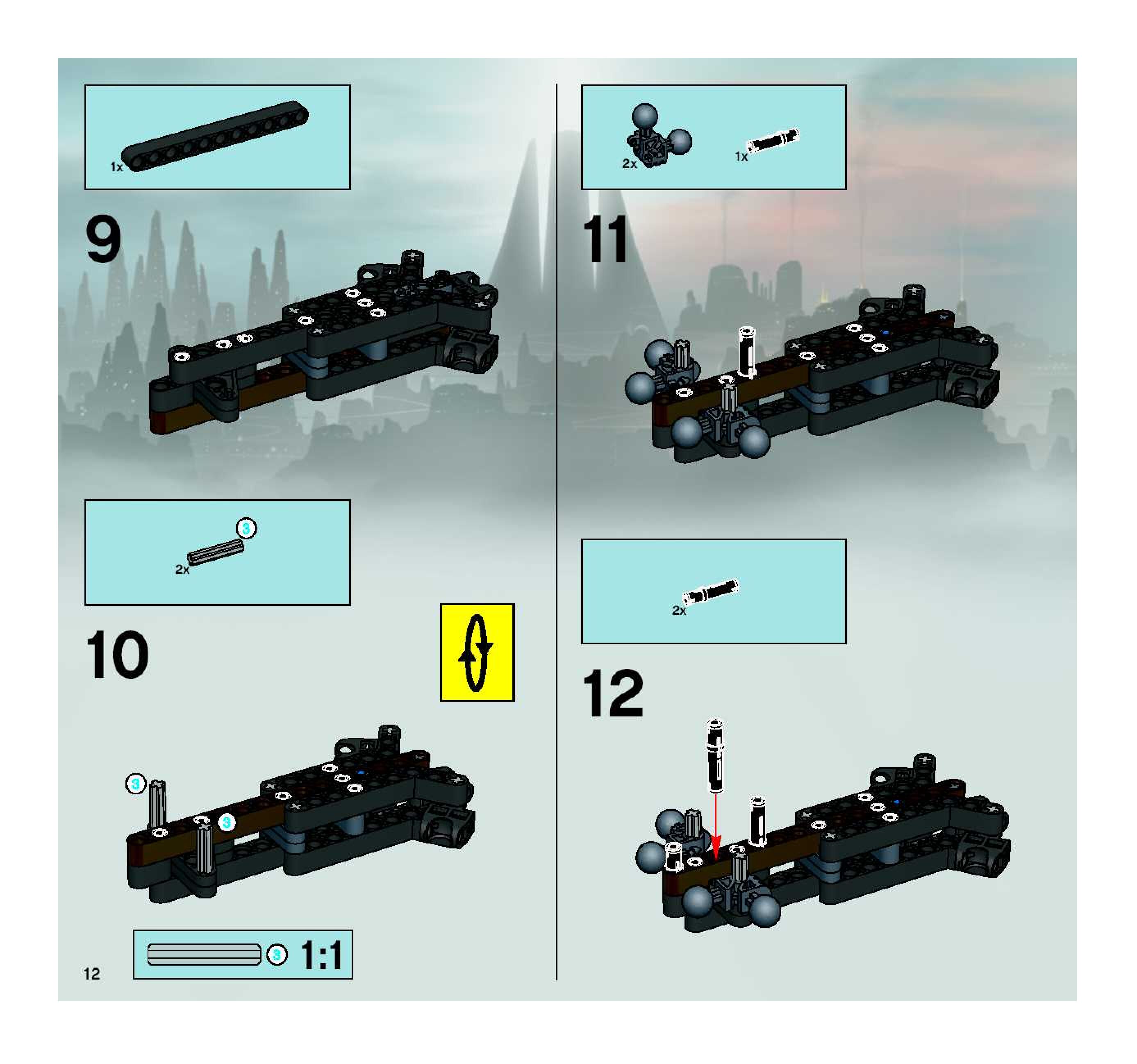 1x

9

2x
3

10

3
3

3 1:1

12

2x 1x

11

2x

12