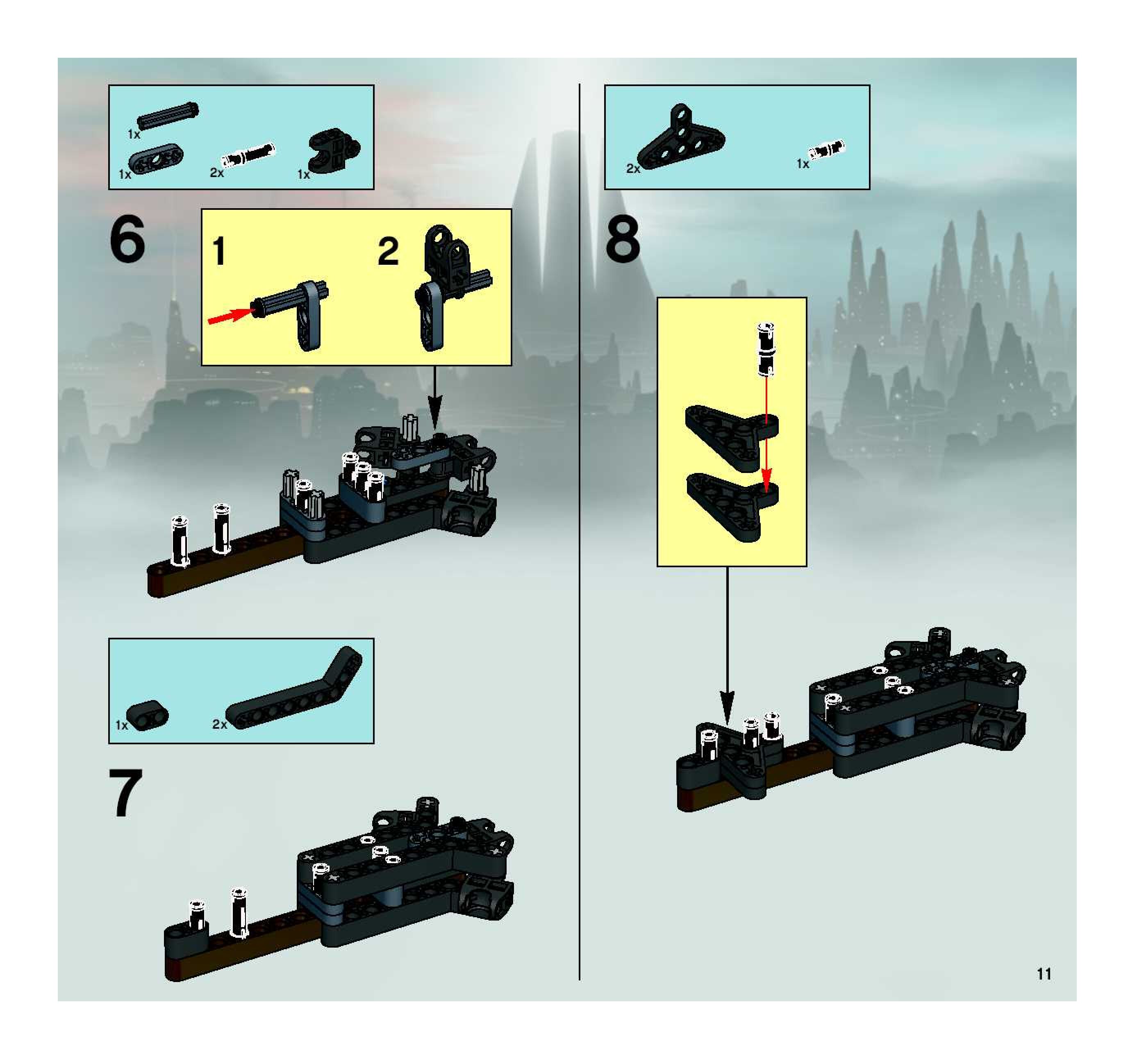 1x
1x
2x
1x

6

1

2

1x
2x

7

2x
1x

8

11