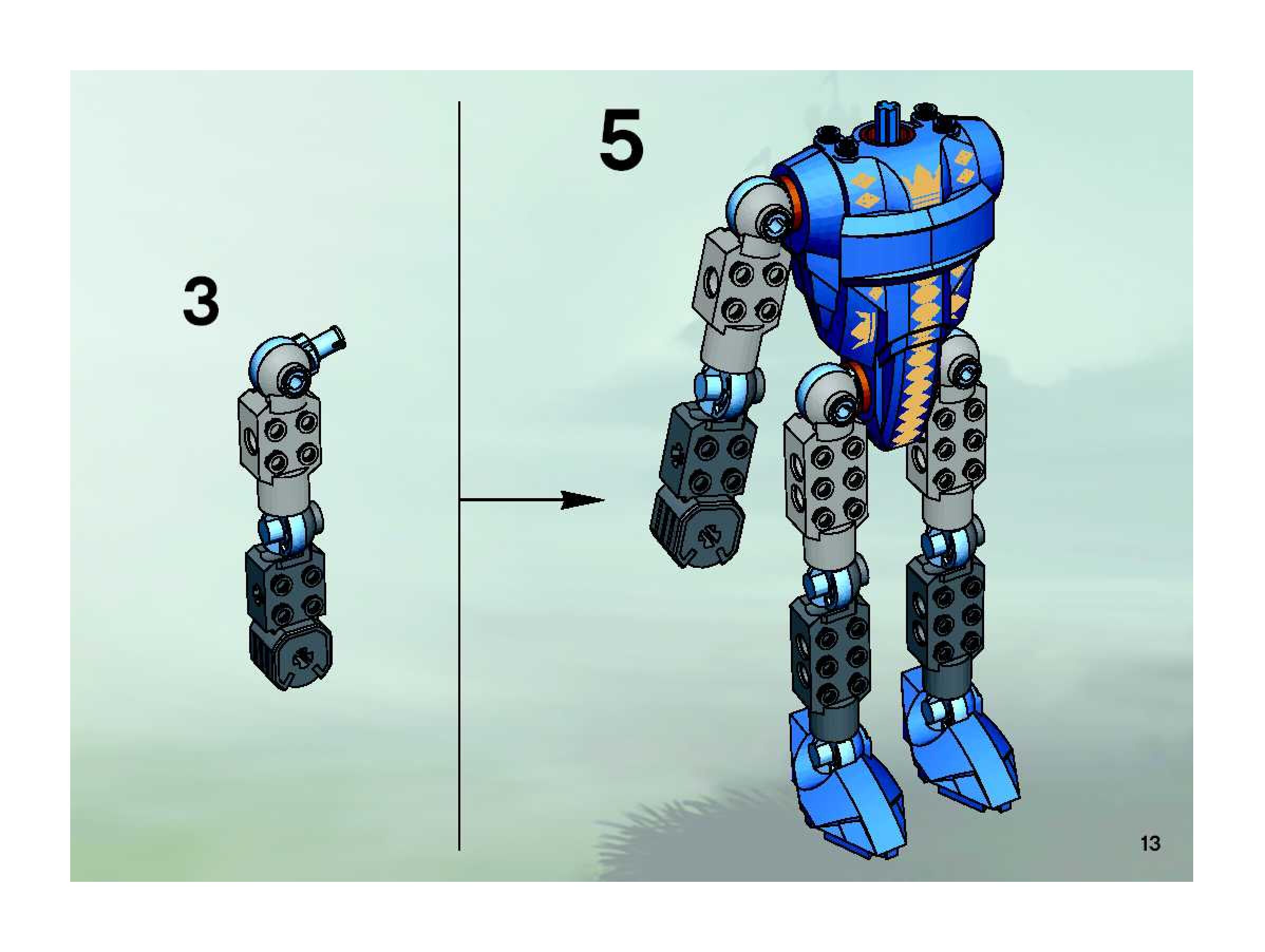 3

5

13