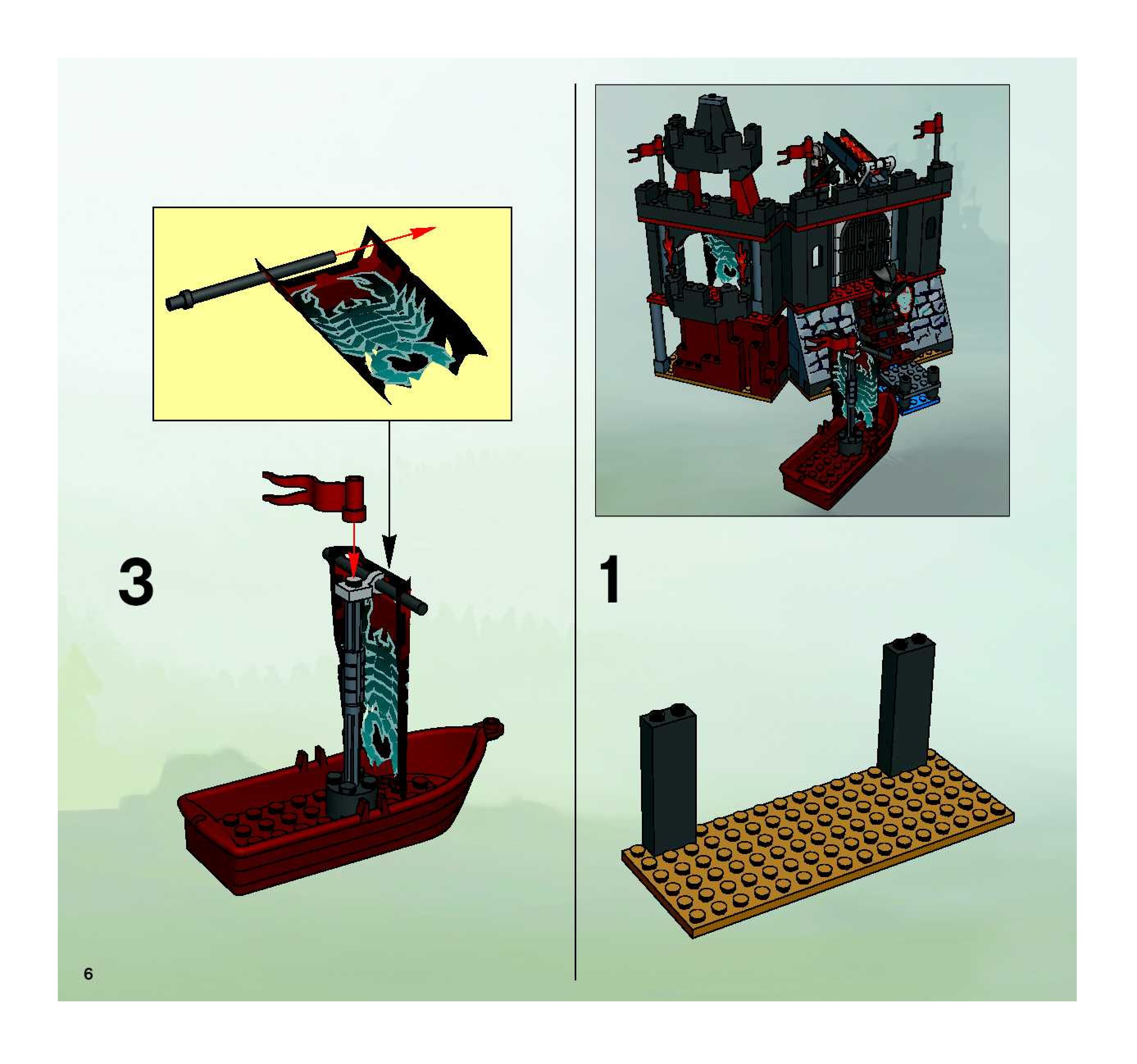 3

1

6