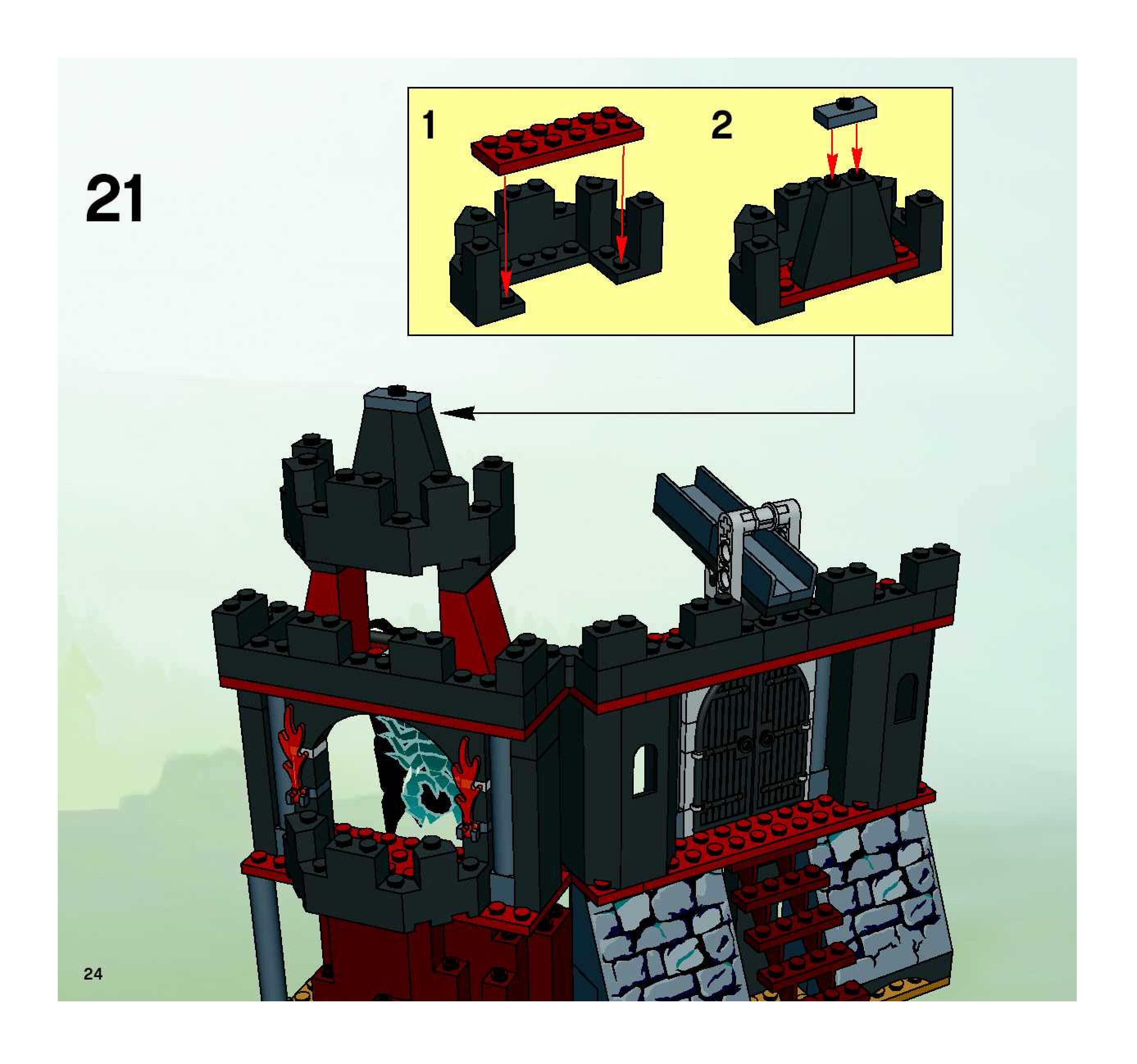 21

1

2

24