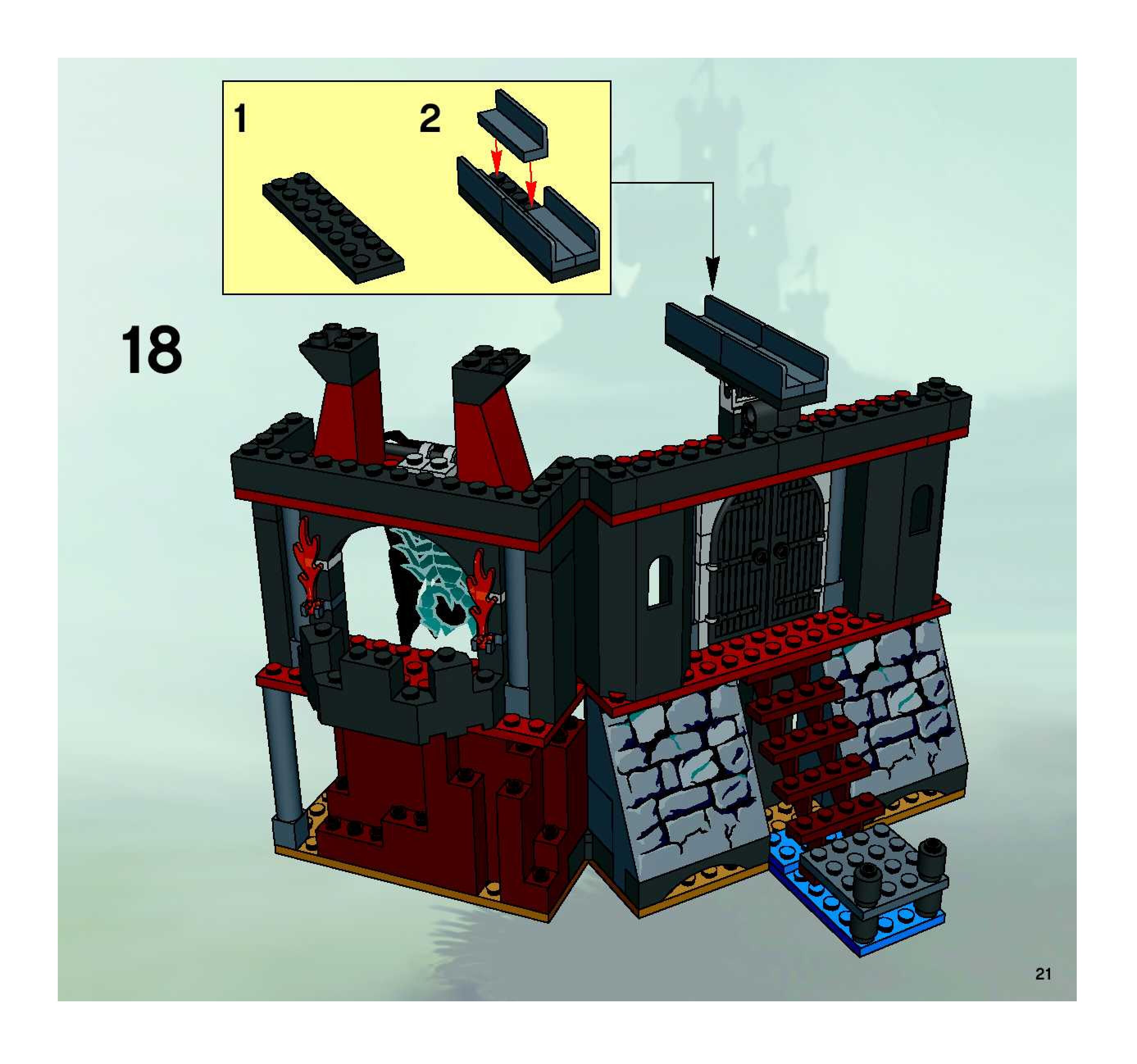 1

2

18

21