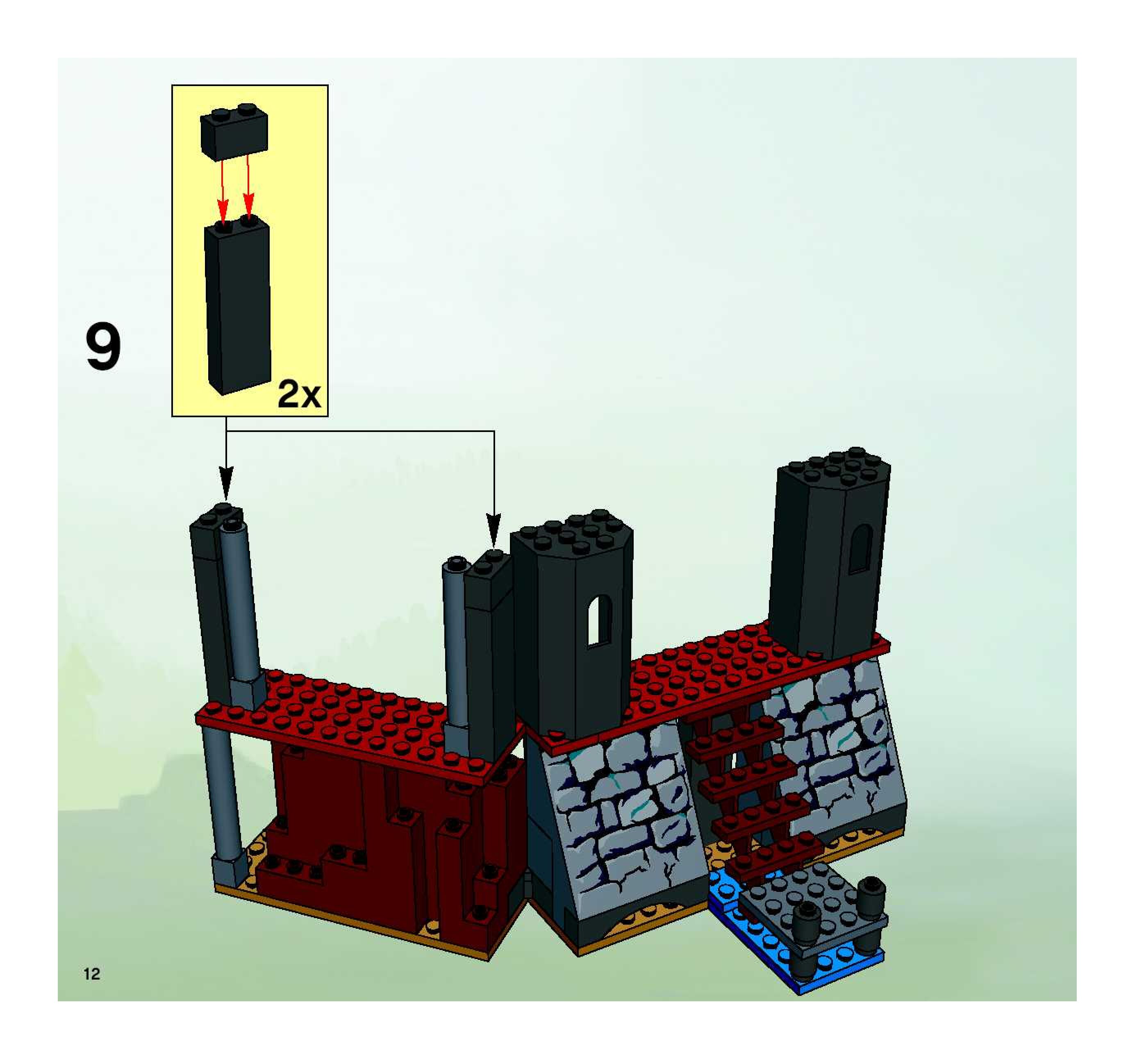 9

2x

12