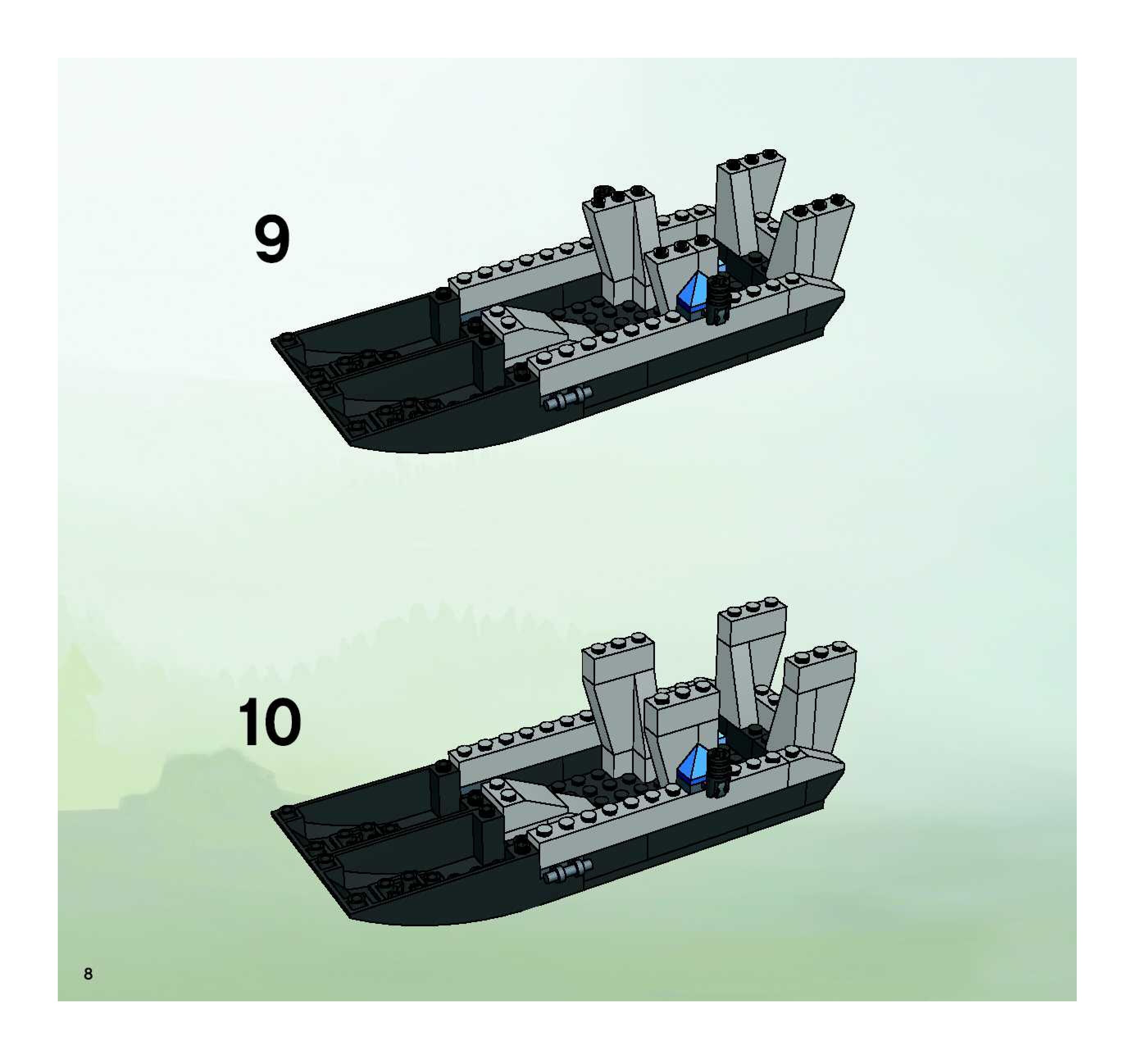 9

10

8