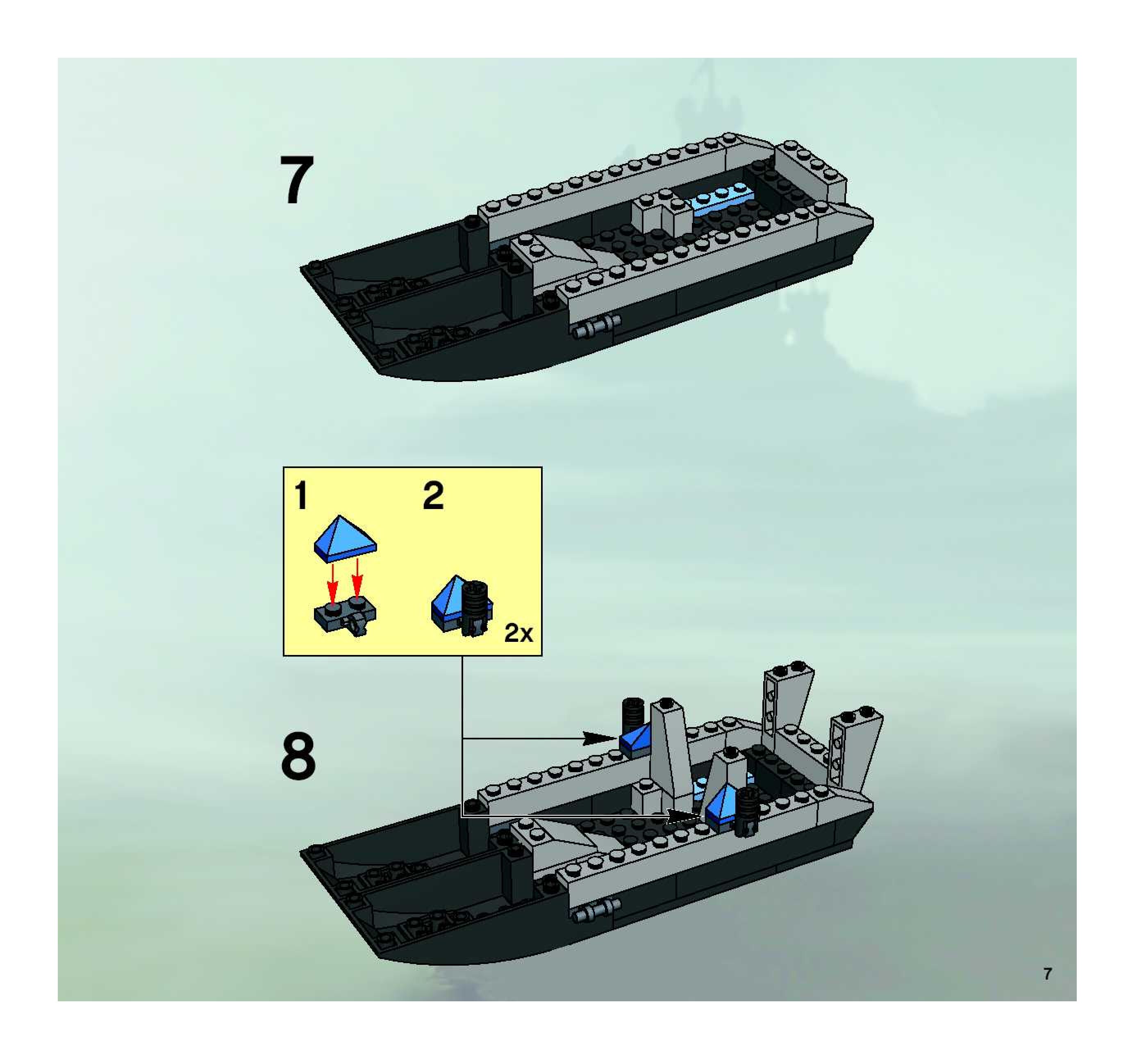 7

1

2

2x

8

7